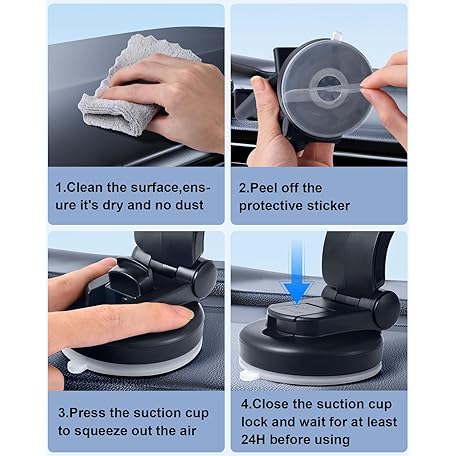 1.Clean the surface,ensure it's dry and no dust

2.Peel off the protective sticker

3.Press the suction cup to squeeze out the air

4.Close the suction cup lock and wait for at least 24H before using