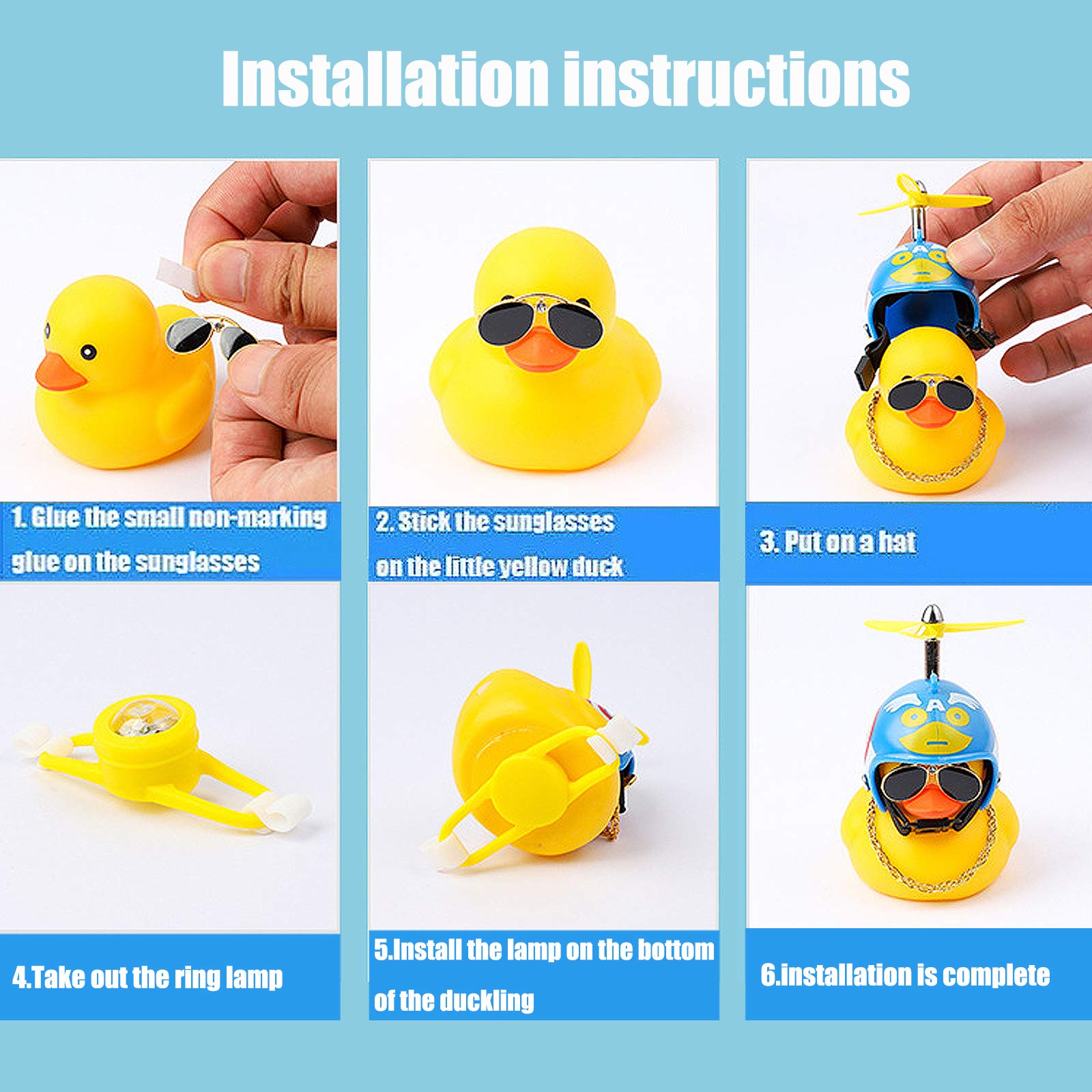 Installation instructions

1. Glue the small non-marking glue on the sunglasses

2. Stick the sunglasses on the little yellow duck

3. Put on a hat

A

4.Take out the ring lamp

5.Install the lamp on the bottom of the duckling

A

6.installation is complete