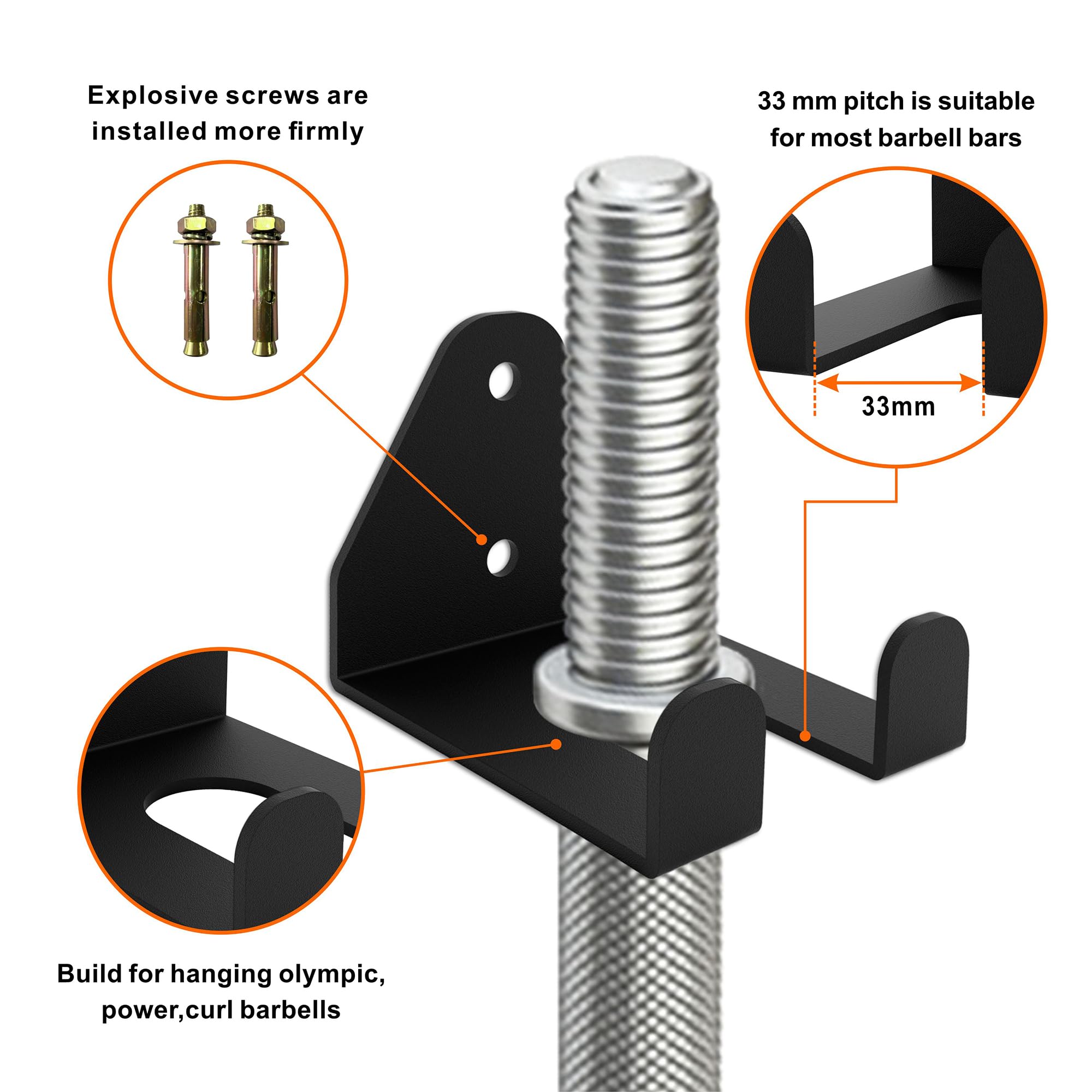 Explosive screws are installed more firmly

33 mm pitch is suitable for most barbell bars

33mm

Build for hanging olympic, power,curl barbells