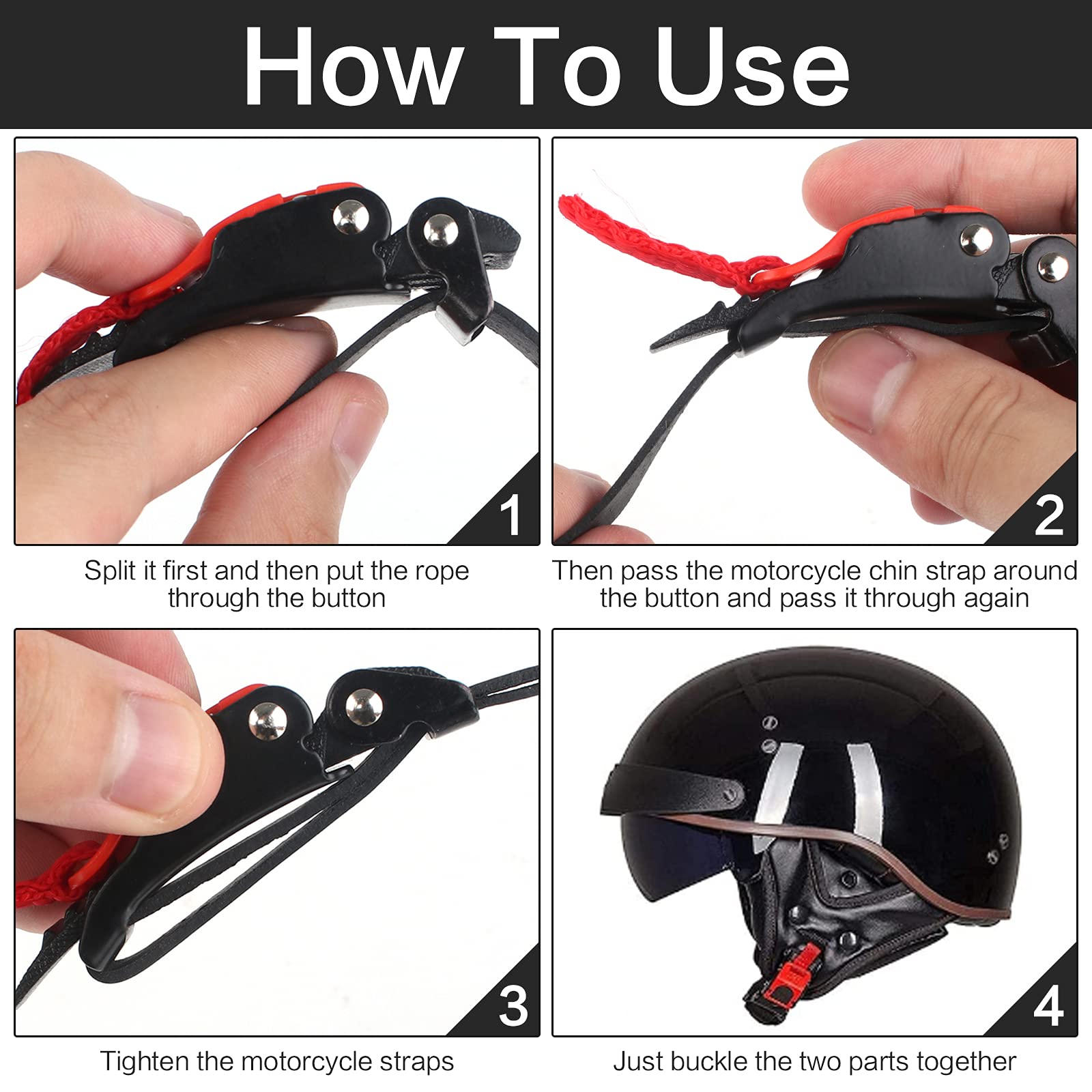 How To Use

1

Split it first and then put the rope through the button

2

Then pass the motorcycle chin strap around the button and pass it through again

3

Tighten the motorcycle straps

4

Just buckle the two parts together