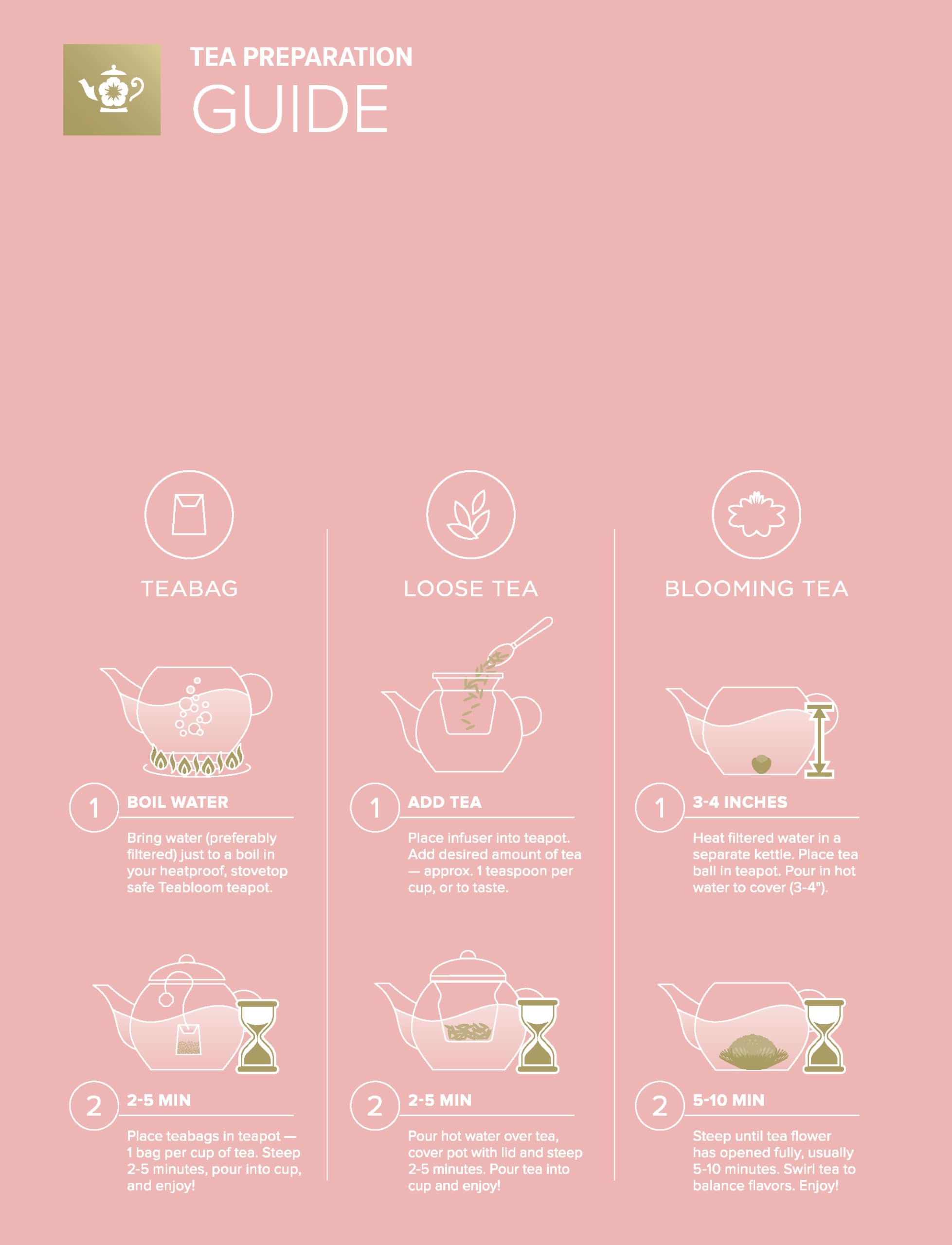 TEA PREPARATION
GUIDE

TEABAG

1 BOIL WATER

Bring water (preferably filtered) just to a boil in your heatproof, stovetop safe Teabloom teapot.

2 2-5 MIN

Place teabags in teapot — 1 bag per cup of tea. Steep 2-5 minutes, pour into cup, and enjoy!

LOOSE TEA

1 ADD TEA

Place infuser into teapot. Add desired amount of tea — approx. 1 teaspoon per cup, or to taste.

2 2-5 MIN

Pour hot water over tea, cover pot with lid and steep 2-5 minutes. Pour tea into cup and enjoy!

BLOOMING TEA

1 3-4 INCHES

Heat filtered water in a separate kettle. Place tea ball in teapot. Pour in hot water to cover (3-4").

2 5-10 MIN

Steep until tea flower has opened fully, usually 5-10 minutes. Swirl tea to balance flavors. Enjoy!