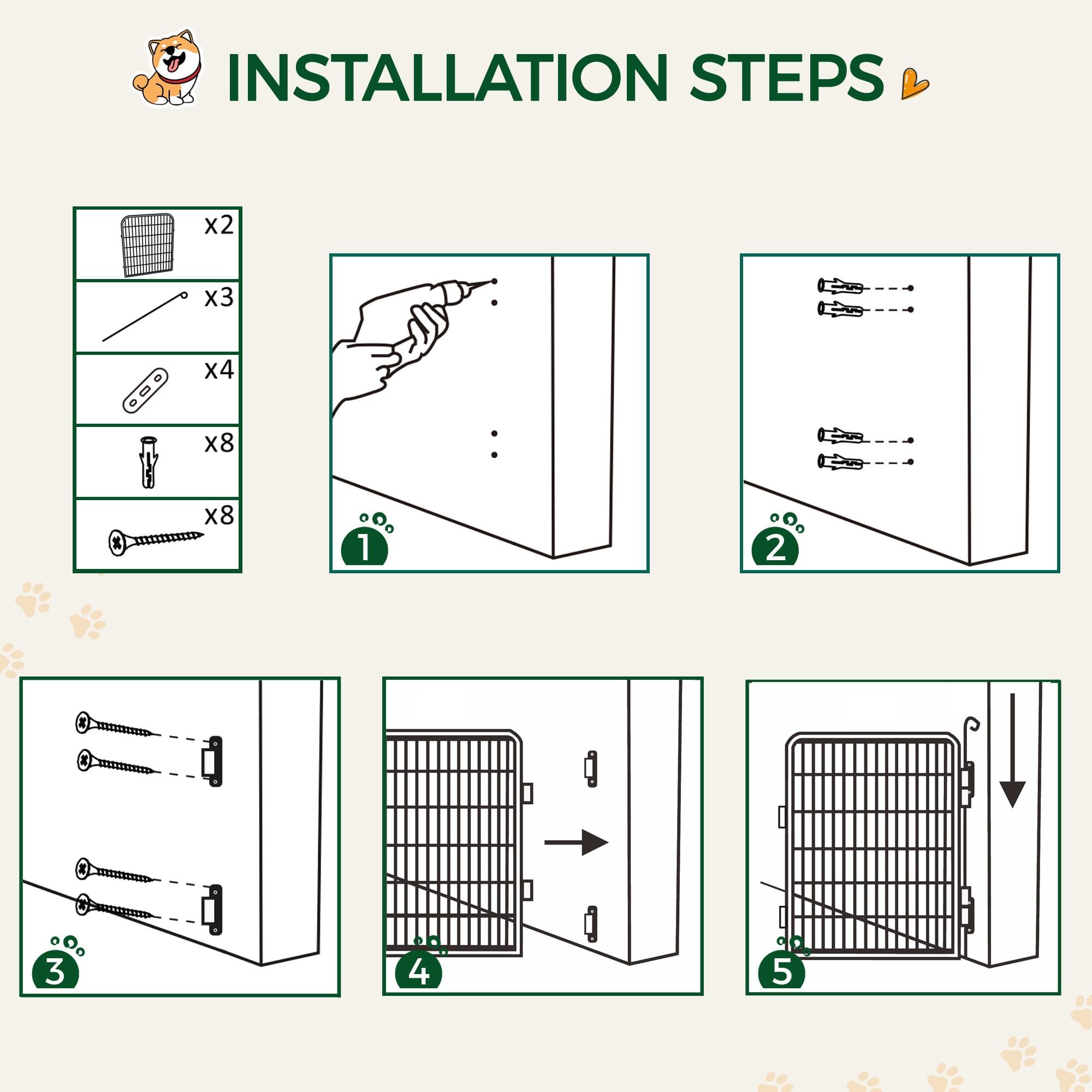 INSTALLATION STEPS

x2
x3
x4
x8
x8

1

2

3

4

5