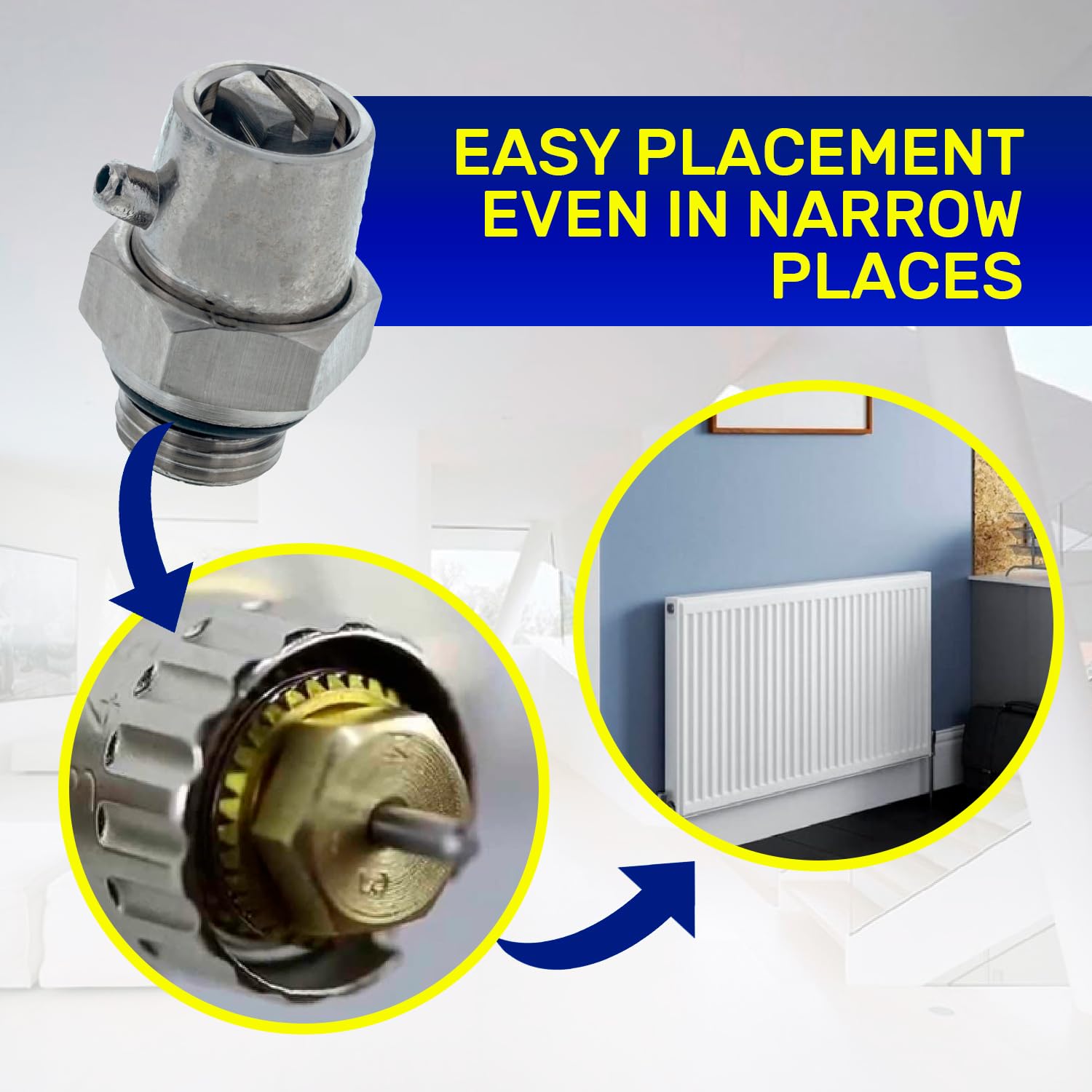 EASY PLACEMENT EVEN IN NARROW PLACES