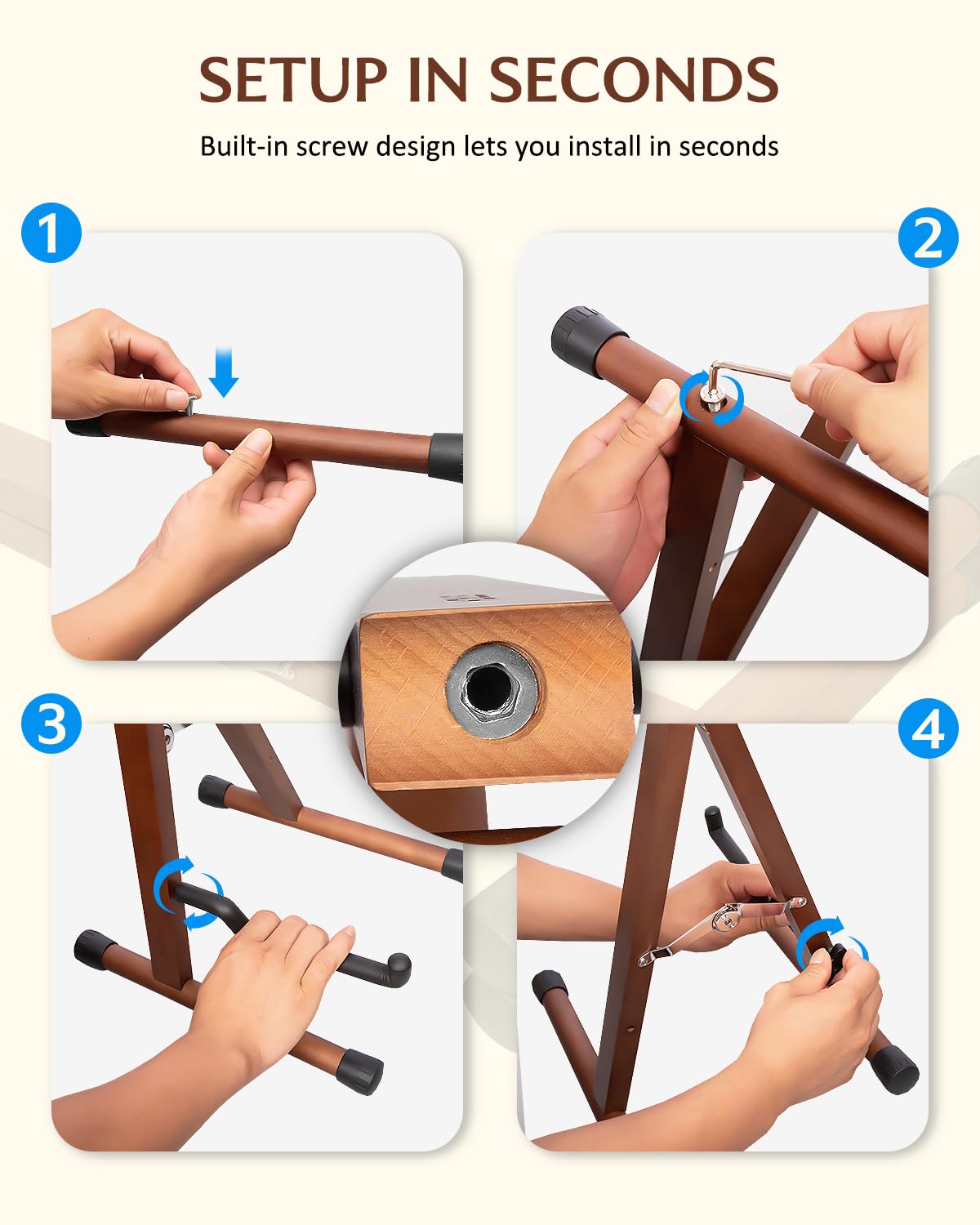 SETUP IN SECONDS

Built-in screw design lets you install in seconds

1

2

3

4