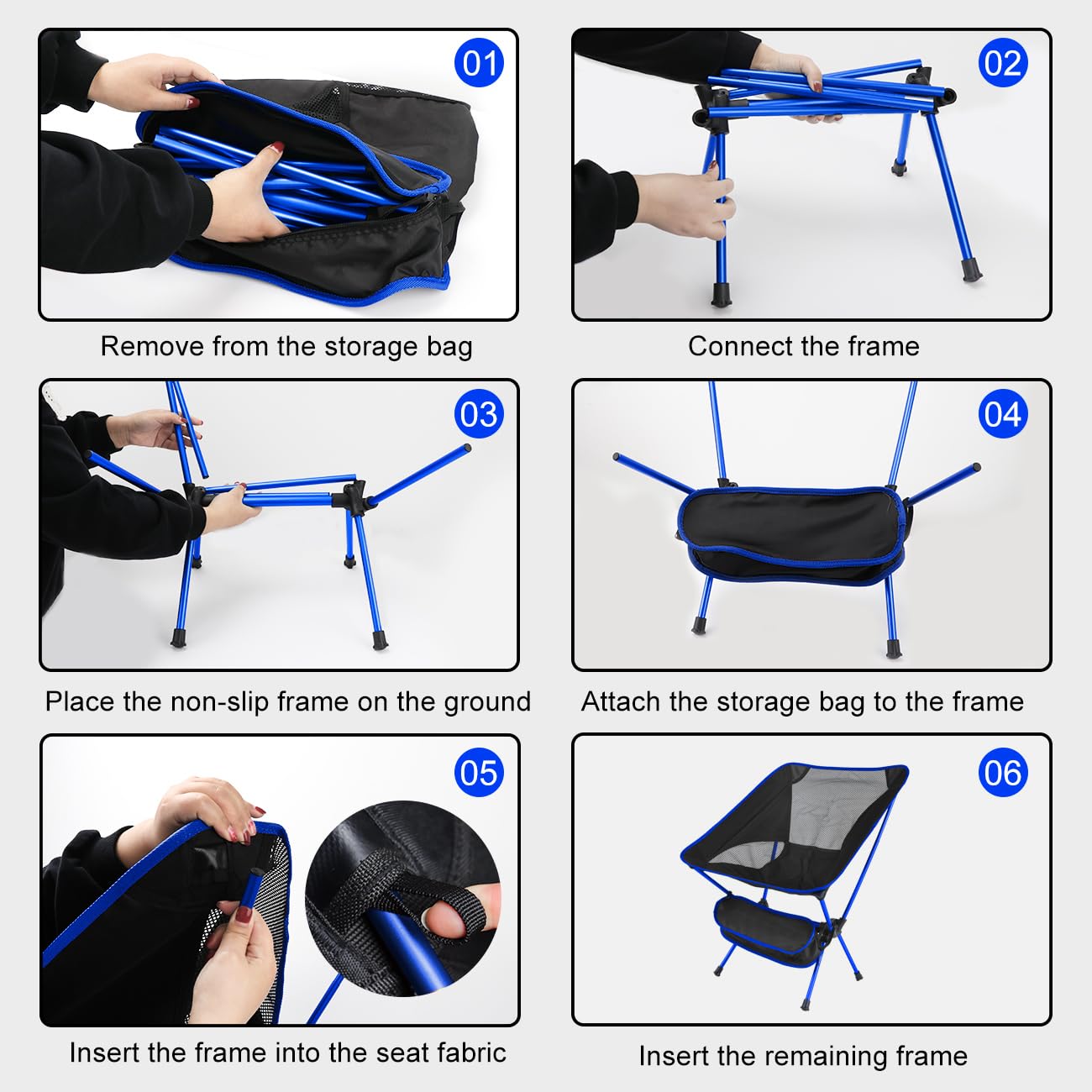 01

Remove from the storage bag

02

Connect the frame

03

Place the non-slip frame on the ground

04

Attach the storage bag to the frame

05

Insert the frame into the seat fabric

06

Insert the remaining frame