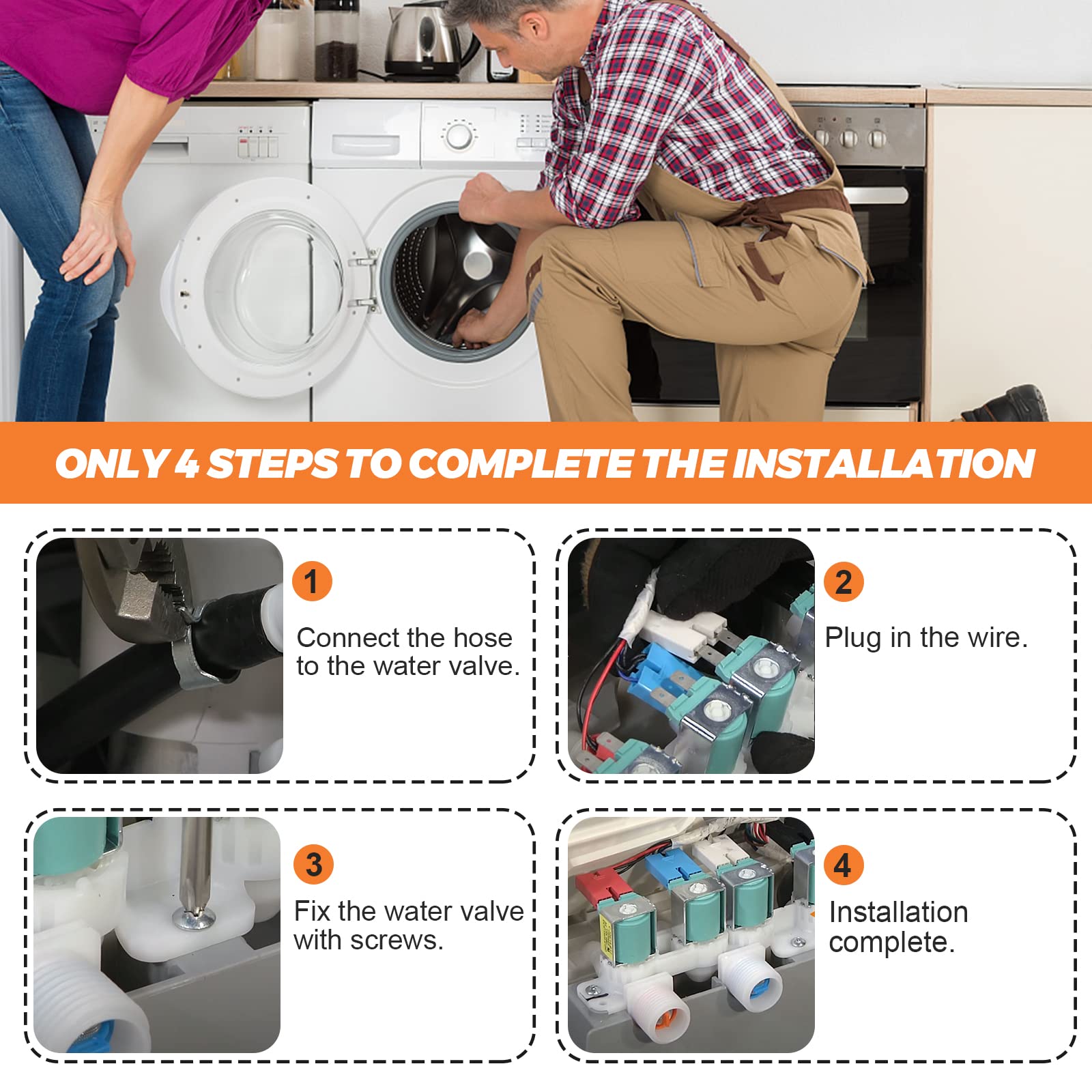 ONLY 4 STEPS TO COMPLETE THE INSTALLATION

1
Connect the hose to the water valve.

2
Plug in the wire.

3
Fix the water valve with screws.

4
Installation complete.