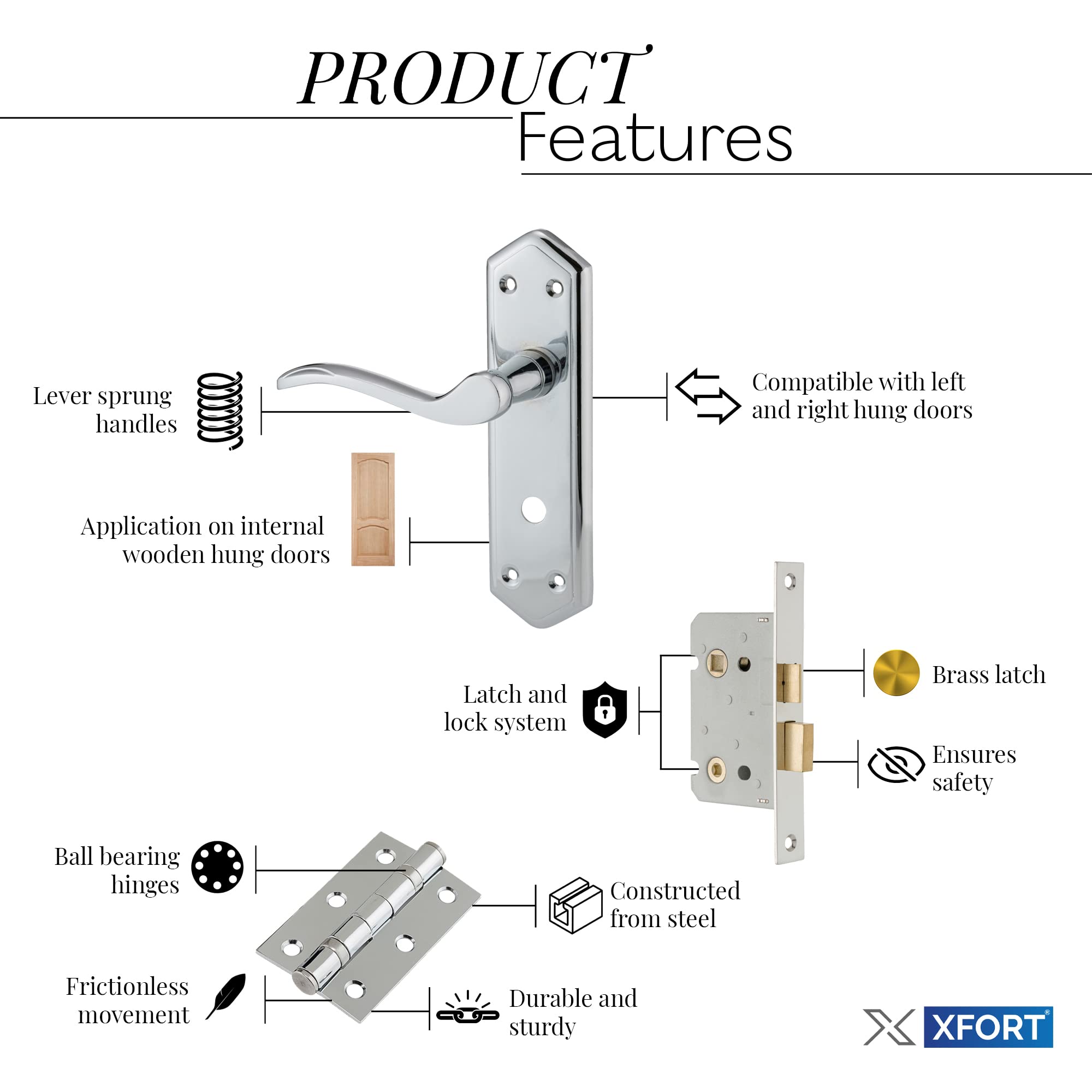 PRODUCT
Features

Lever sprung handles

Compatible with left and right hung doors

Application on internal wooden hung doors

Latch and lock system

Brass latch

Ensures safety

Ball bearing hinges

Constructed from steel

Frictionless movement

Durable and sturdy

XFORT®