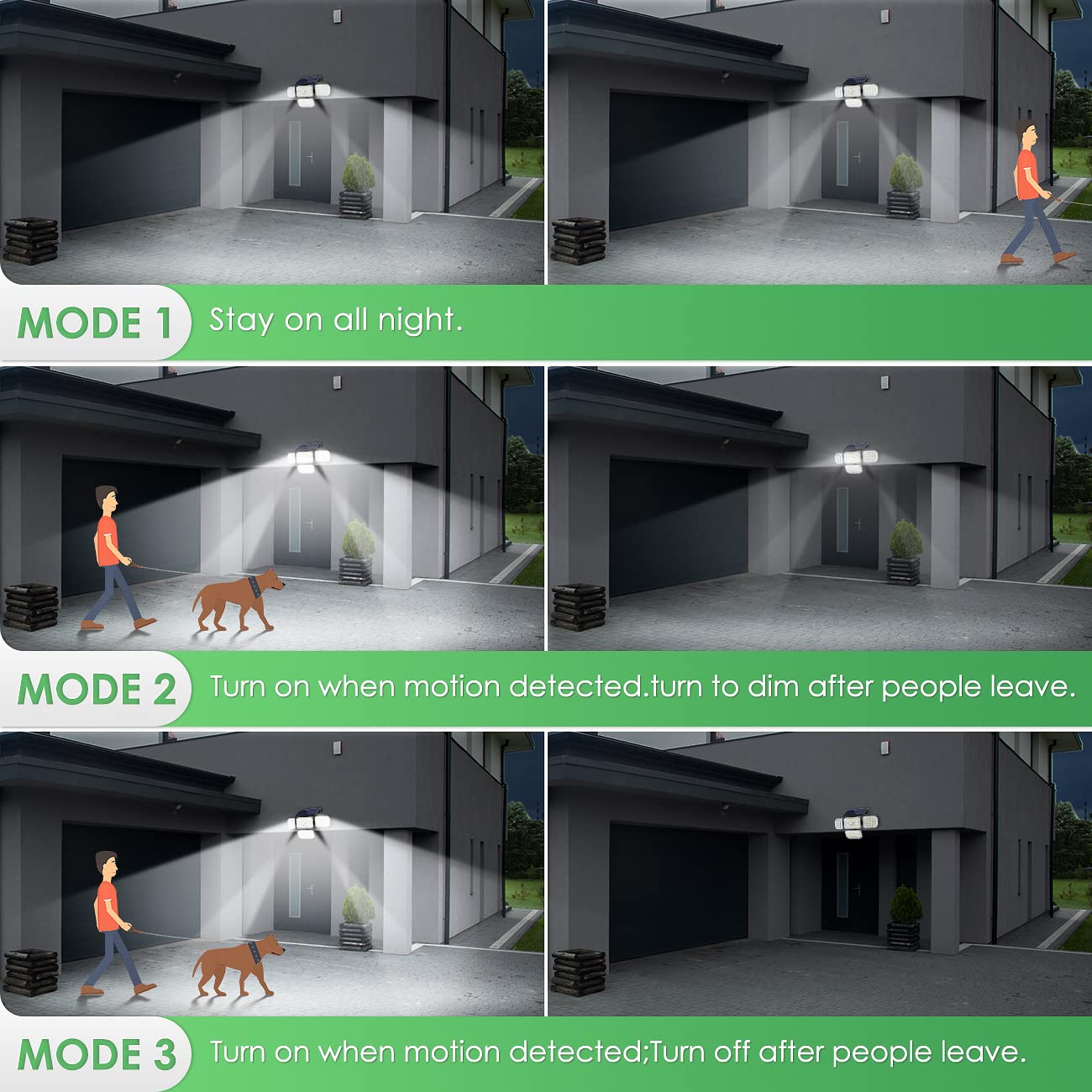 MODE 1 Stay on all night.

MODE 2 Turn on when motion detected.turn to dim after people leave.

MODE 3 Turn on when motion detected;Turn off after people leave.