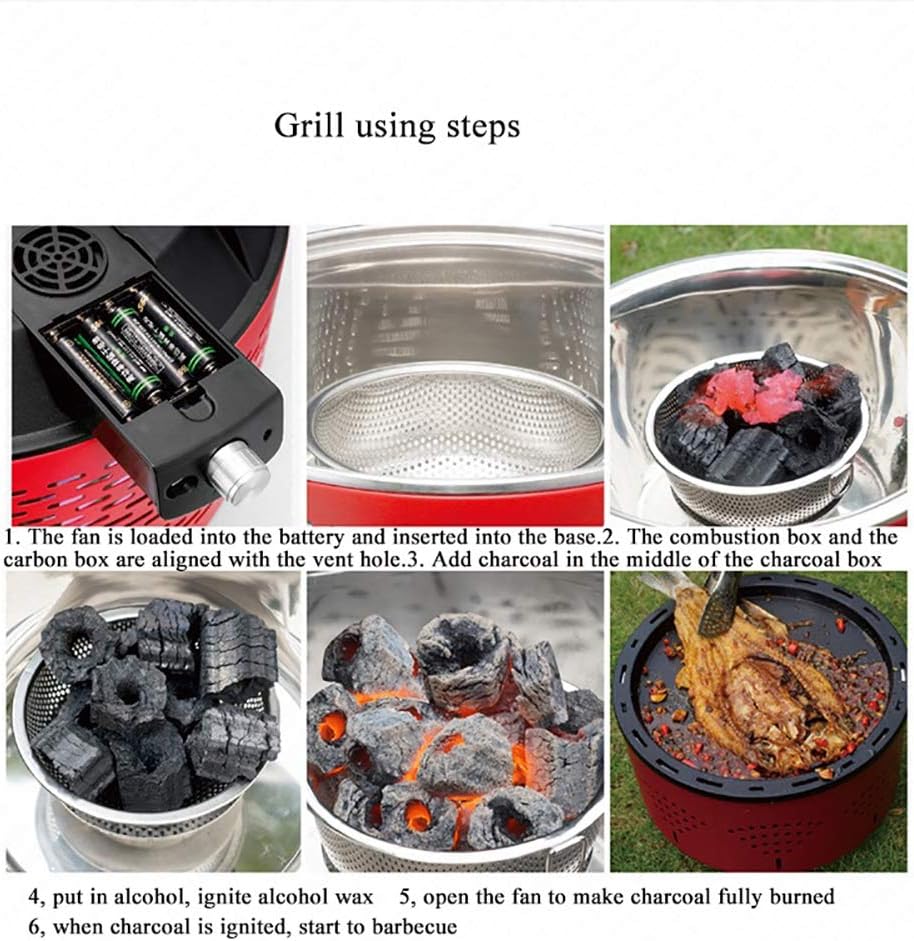 Grill using steps

1. The fan is loaded into the battery and inserted into the base.2. The combustion box and the carbon box are aligned with the vent hole.3. Add charcoal in the middle of the charcoal box

4, put in alcohol, ignite alcohol wax 5, open the fan to make charcoal fully burned
6, when charcoal is ignited, start to barbecue