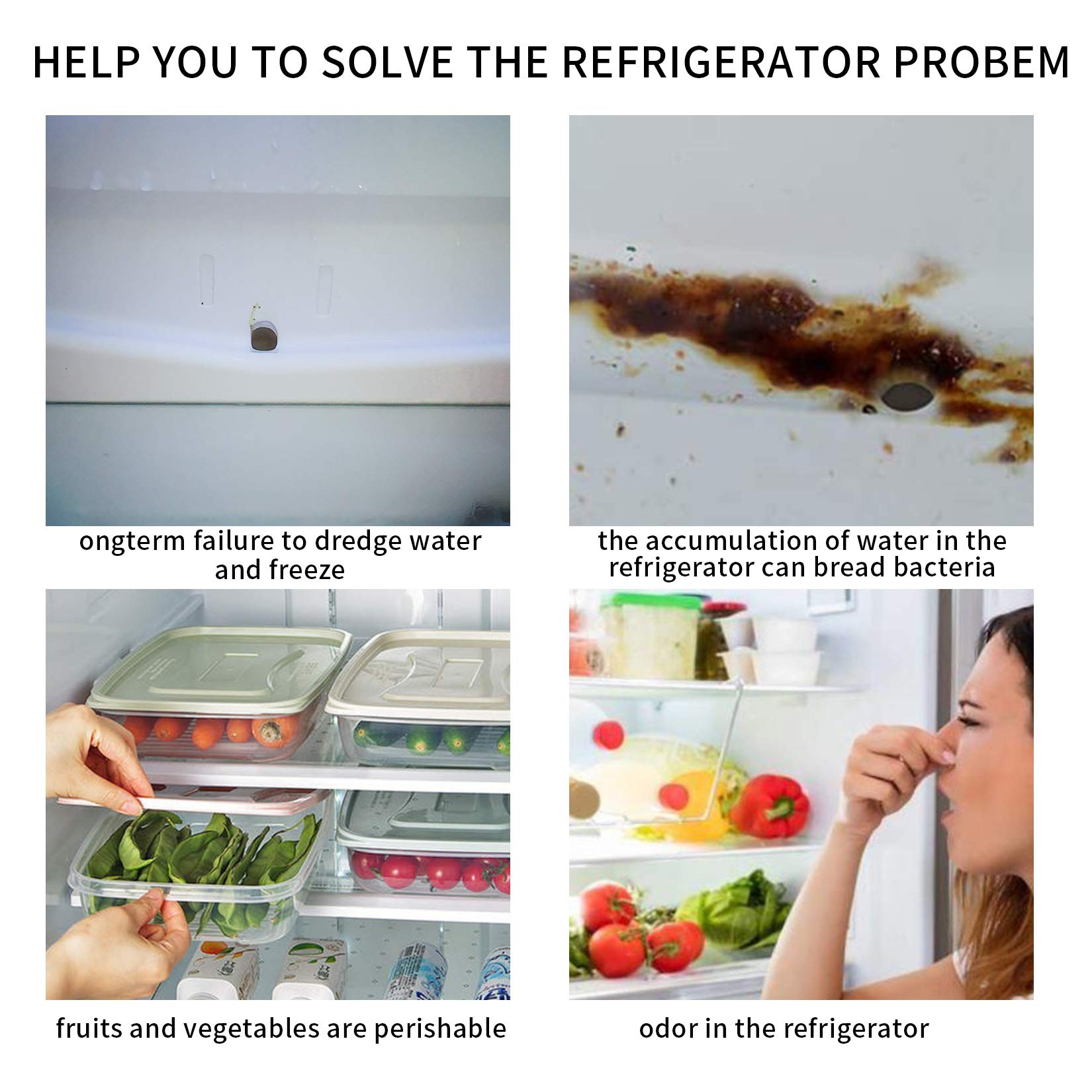 HELP YOU TO SOLVE THE REFRIGERATOR PROBEM

ongterm failure to dredge water and freeze

the accumulation of water in the refrigerator can bread bacteria

fruits and vegetables are perishable

odor in the refrigerator