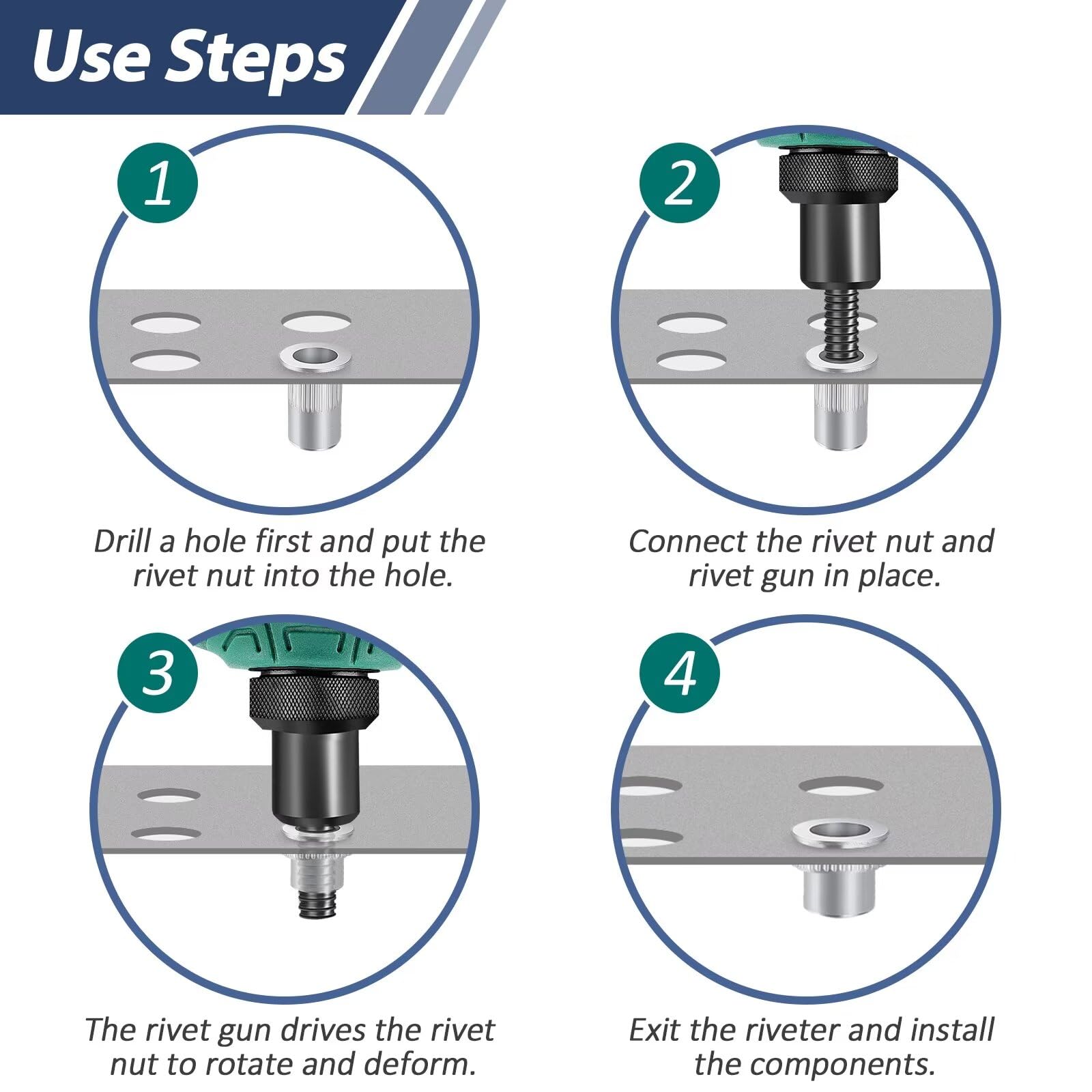 Use Steps

1

Drill a hole first and put the rivet nut into the hole.

2

Connect the rivet nut and rivet gun in place.

3

The rivet gun drives the rivet nut to rotate and deform.

4

Exit the riveter and install the components.