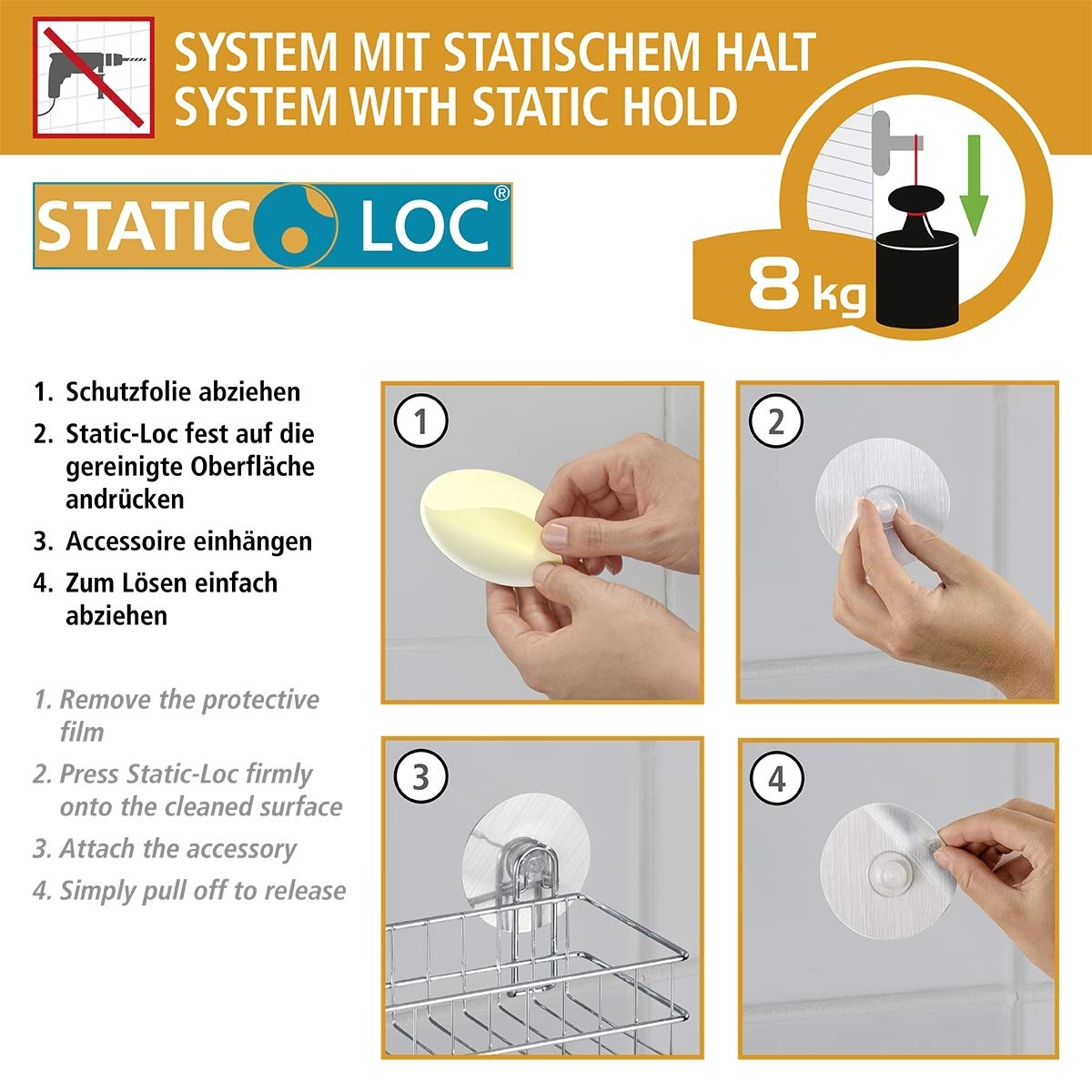 SYSTEM MIT STATISCHEM HALT
SYSTEM WITH STATIC HOLD

STATIC LOC®

8 kg

1. Schutzfolie abziehen
2. Static-Loc fest auf die gereinigte Oberfläche andrücken
3. Accessoire einhängen
4. Zum Lösen einfach abziehen

1. Remove the protective film
2. Press Static-Loc firmly onto the cleaned surface
3. Attach the accessory
4. Simply pull off to release

1

2

3

4