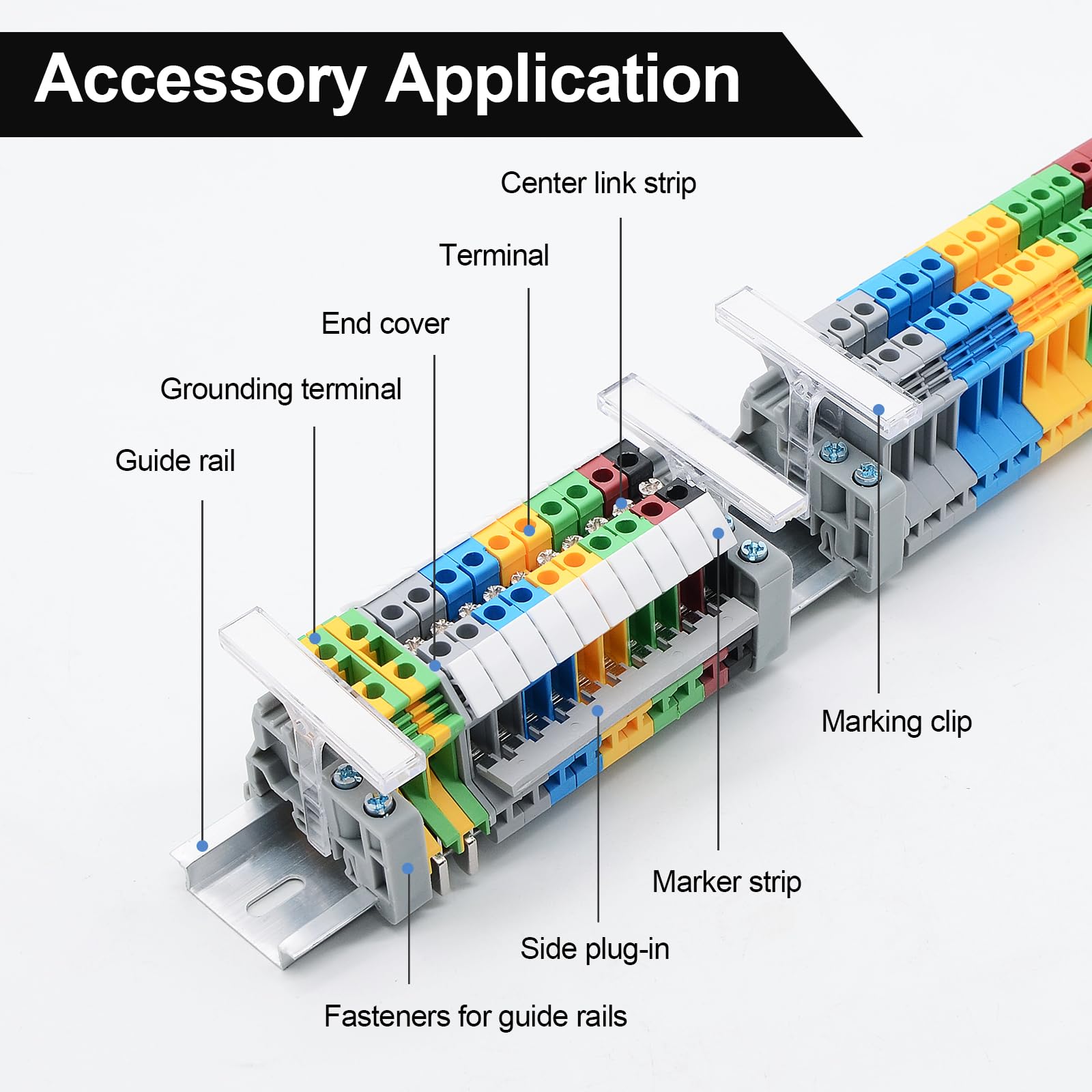 Accessory Application

Center link strip

Terminal

End cover

Grounding terminal

Guide rail

Marking clip

Marker strip

Side plug-in

Fasteners for guide rails