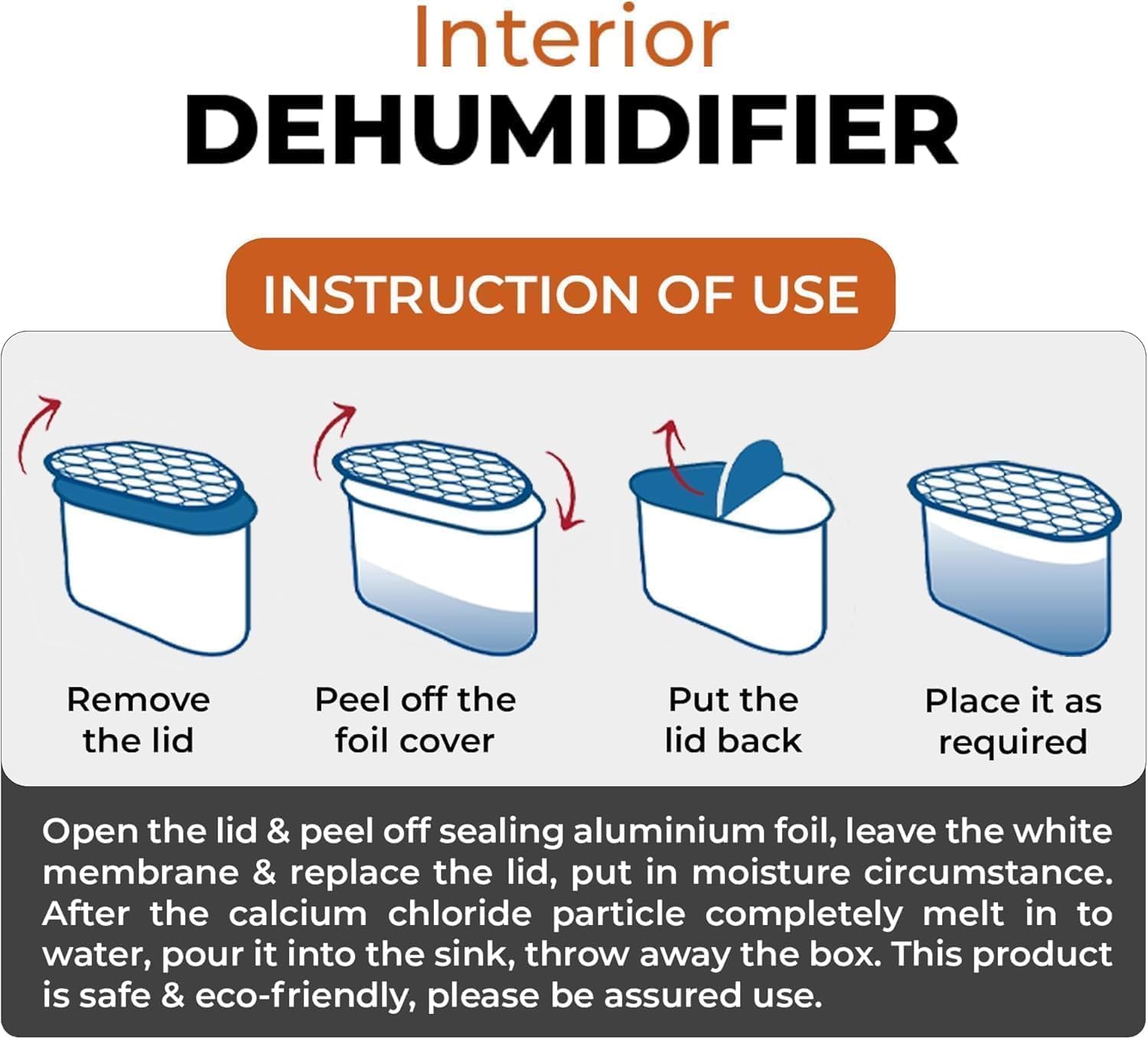 Interior
DEHUMIDIFIER

INSTRUCTION OF USE

Remove the lid

Peel off the foil cover

Put the lid back

Place it as required

Open the lid & peel off sealing aluminium foil, leave the white membrane & replace the lid, put in moisture circumstance. After the calcium chloride particle completely melt in to water, pour it into the sink, throw away the box. This product is safe & eco-friendly, please be assured use.