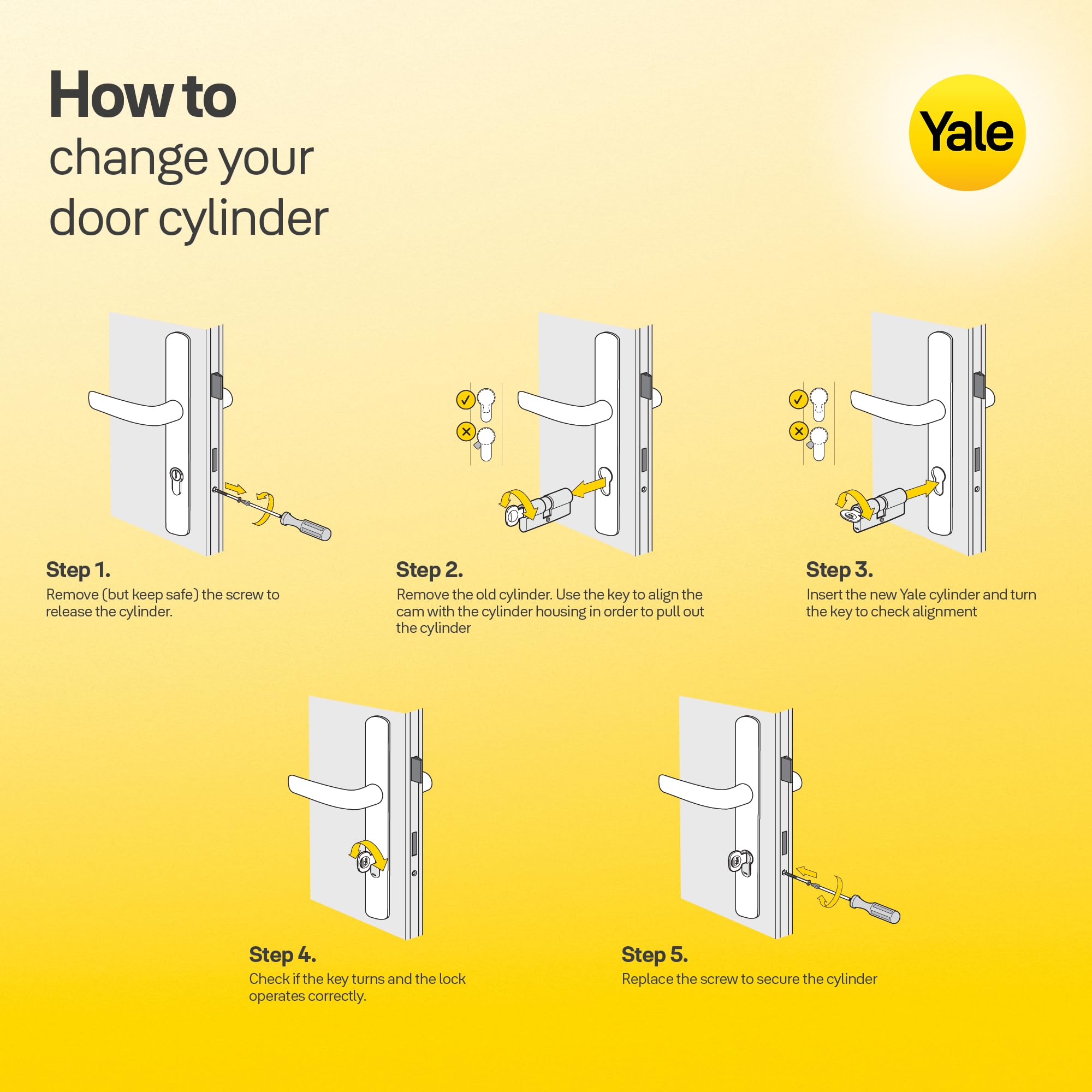 How to
change your
door cylinder

Yale

Step 1.
Remove (but keep safe) the screw to release the cylinder.

Step 2.
Remove the old cylinder. Use the key to align the cam with the cylinder housing in order to pull out the cylinder

Step 3.
Insert the new Yale cylinder and turn the key to check alignment

Step 4.
Check if the key turns and the lock operates correctly.

Step 5.
Replace the screw to secure the cylinder