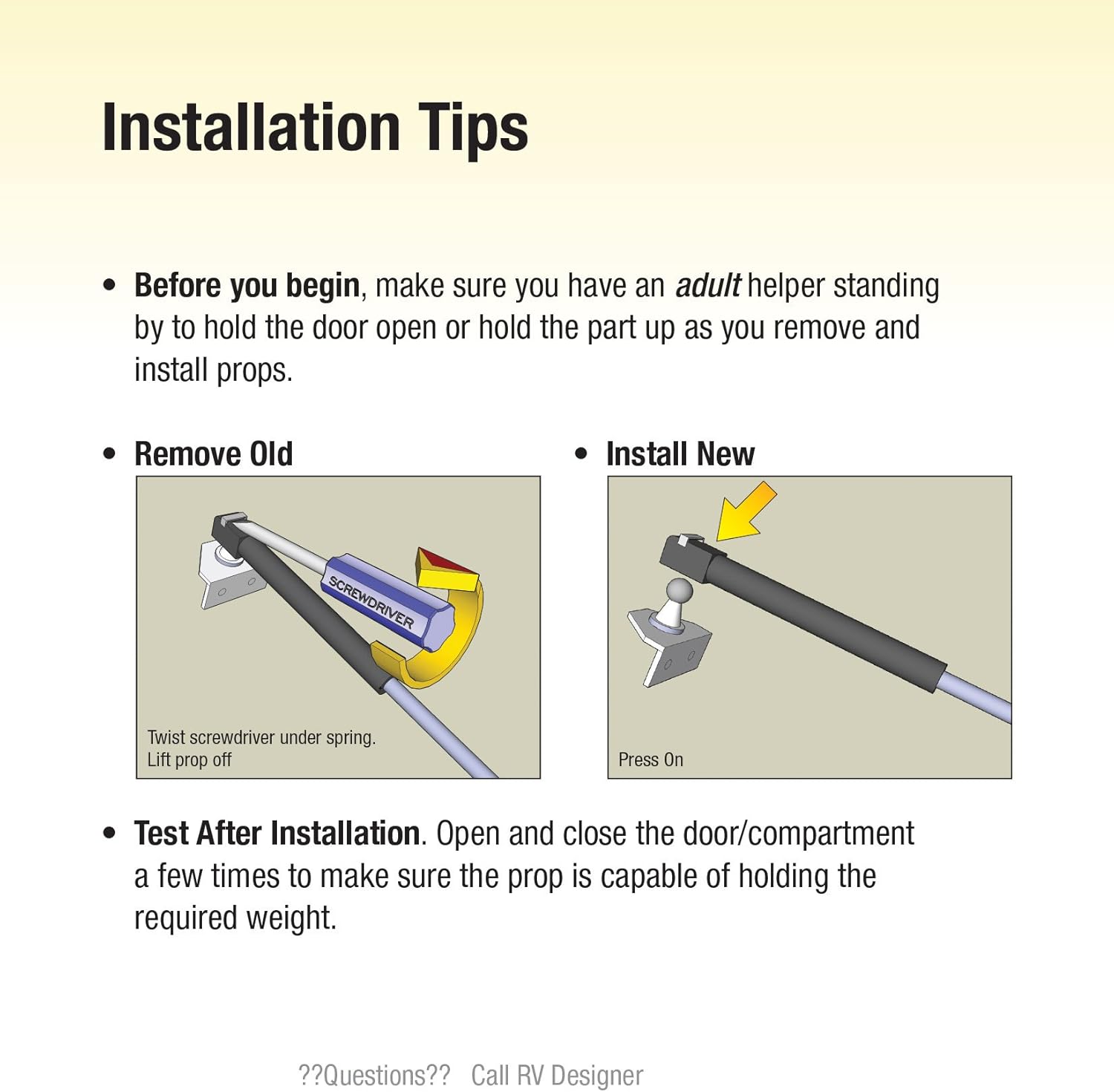 Installation Tips

• Before you begin, make sure you have an adult helper standing by to hold the door open or hold the part up as you remove and install props.

• Remove Old

SCREWDRIVER

Twist screwdriver under spring.
Lift prop off

• Install New

Press On

• Test After Installation. Open and close the door/compartment a few times to make sure the prop is capable of holding the required weight.

??Questions?? Call RV Designer