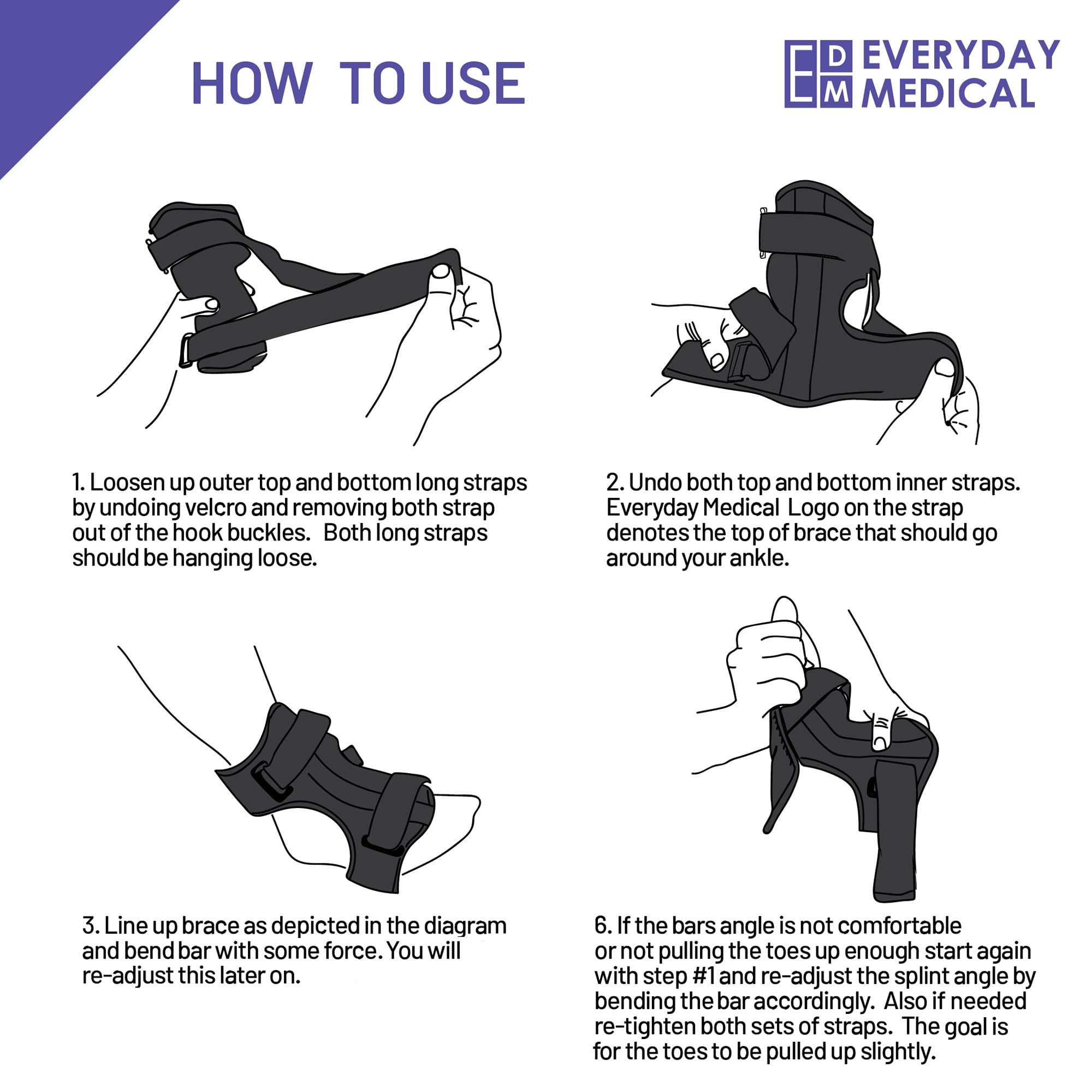 HOW TO USE

EDM EVERYDAY MEDICAL

1. Loosen up outer top and bottom long straps by undoing velcro and removing both strap out of the hook buckles. Both long straps should be hanging loose.

2. Undo both top and bottom inner straps. Everyday Medical Logo on the strap denotes the top of brace that should go around your ankle.

3. Line up brace as depicted in the diagram and bend bar with some force. You will re-adjust this later on.

6. If the bars angle is not comfortable or not pulling the toes up enough start again with step #1 and re-adjust the splint angle by bending the bar accordingly. Also if needed re-tighten both sets of straps. The goal is for the toes to be pulled up slightly.