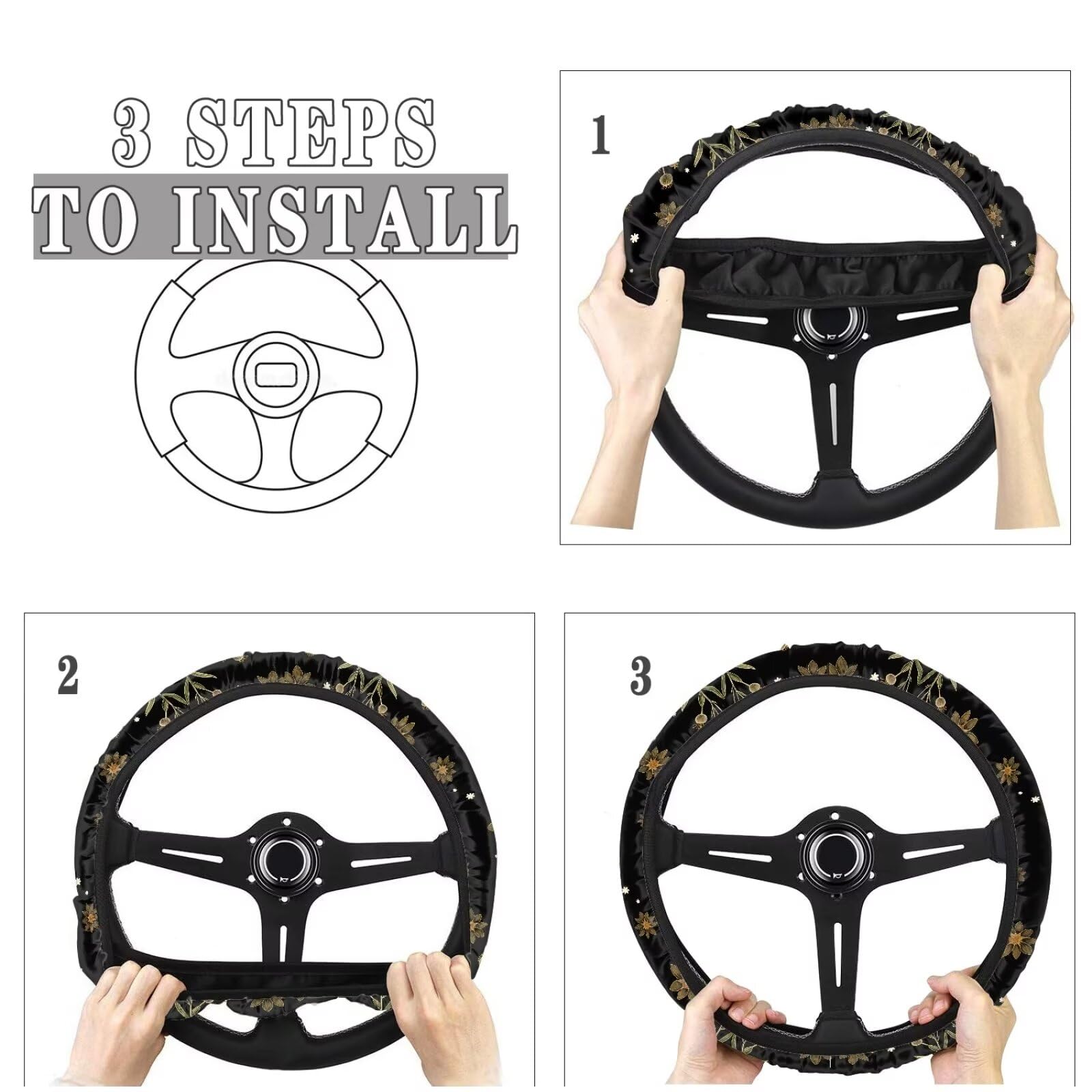 3 STEPS
TO INSTALL

1

2

3