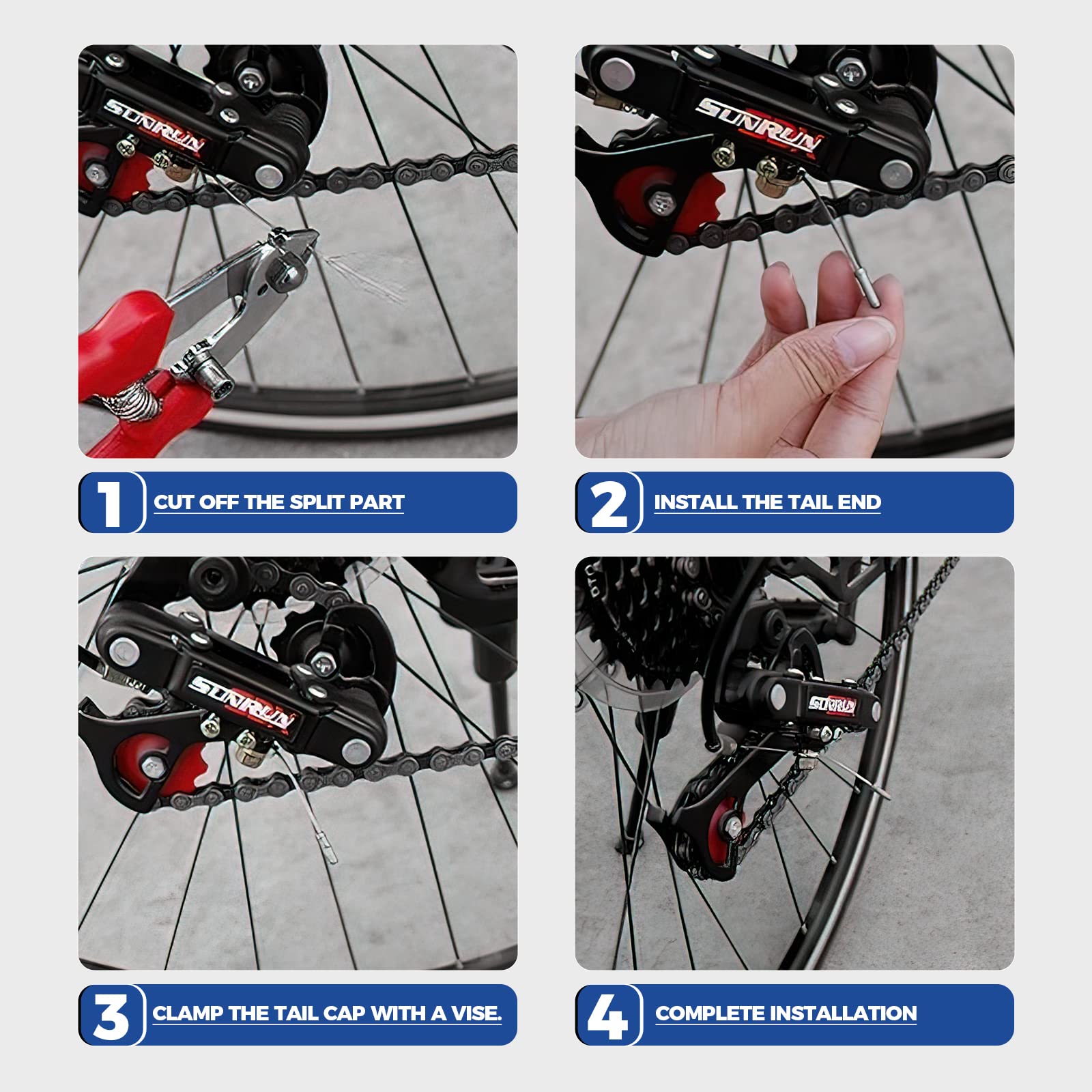 SUNRUN

SUNRUN

1 CUT OFF THE SPLIT PART

2 INSTALL THE TAIL END

SUNRUN

SUNRUN

3 CLAMP THE TAIL CAP WITH A VISE.

4 COMPLETE INSTALLATION