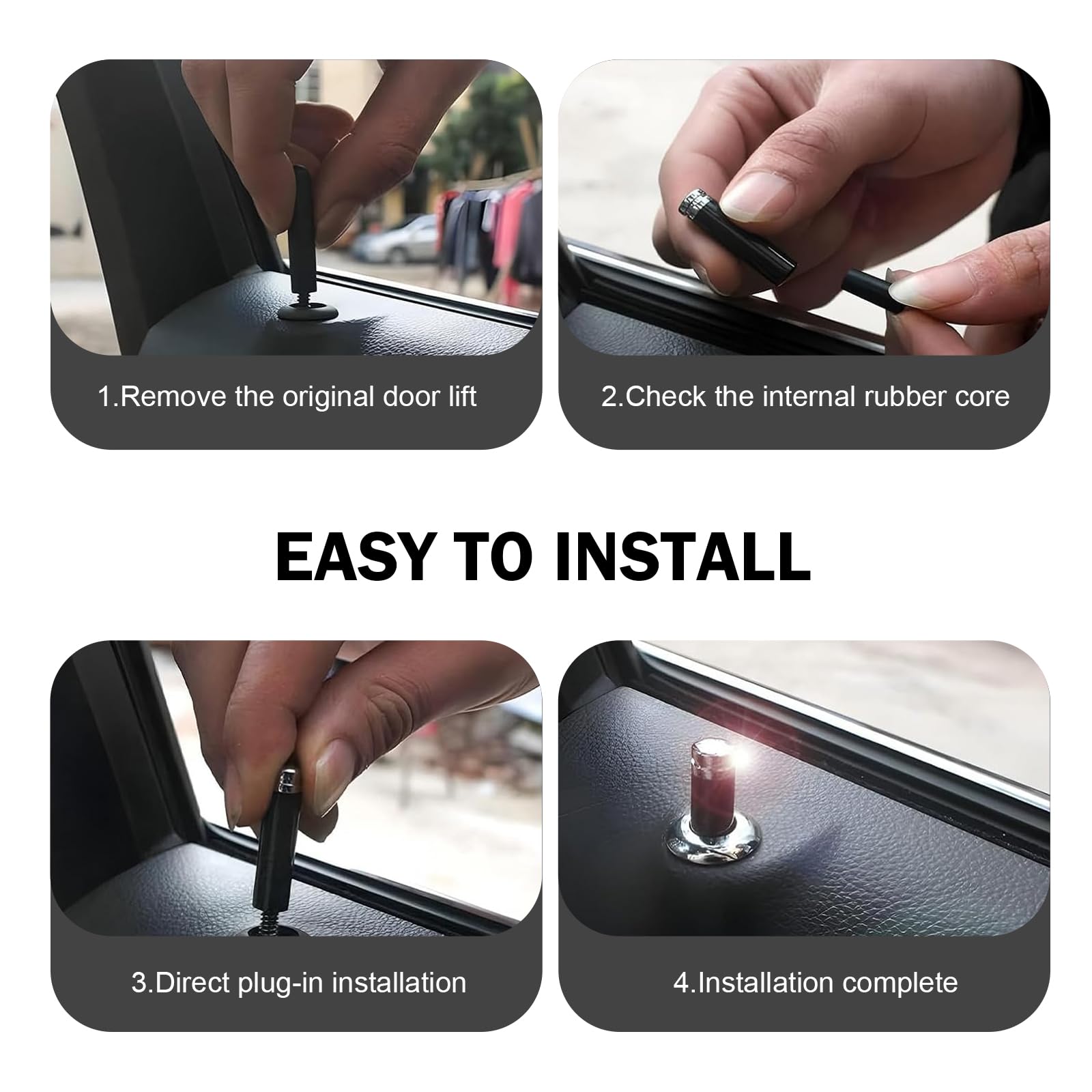 1.Remove the original door lift

2.Check the internal rubber core

EASY TO INSTALL

3.Direct plug-in installation

4.Installation complete