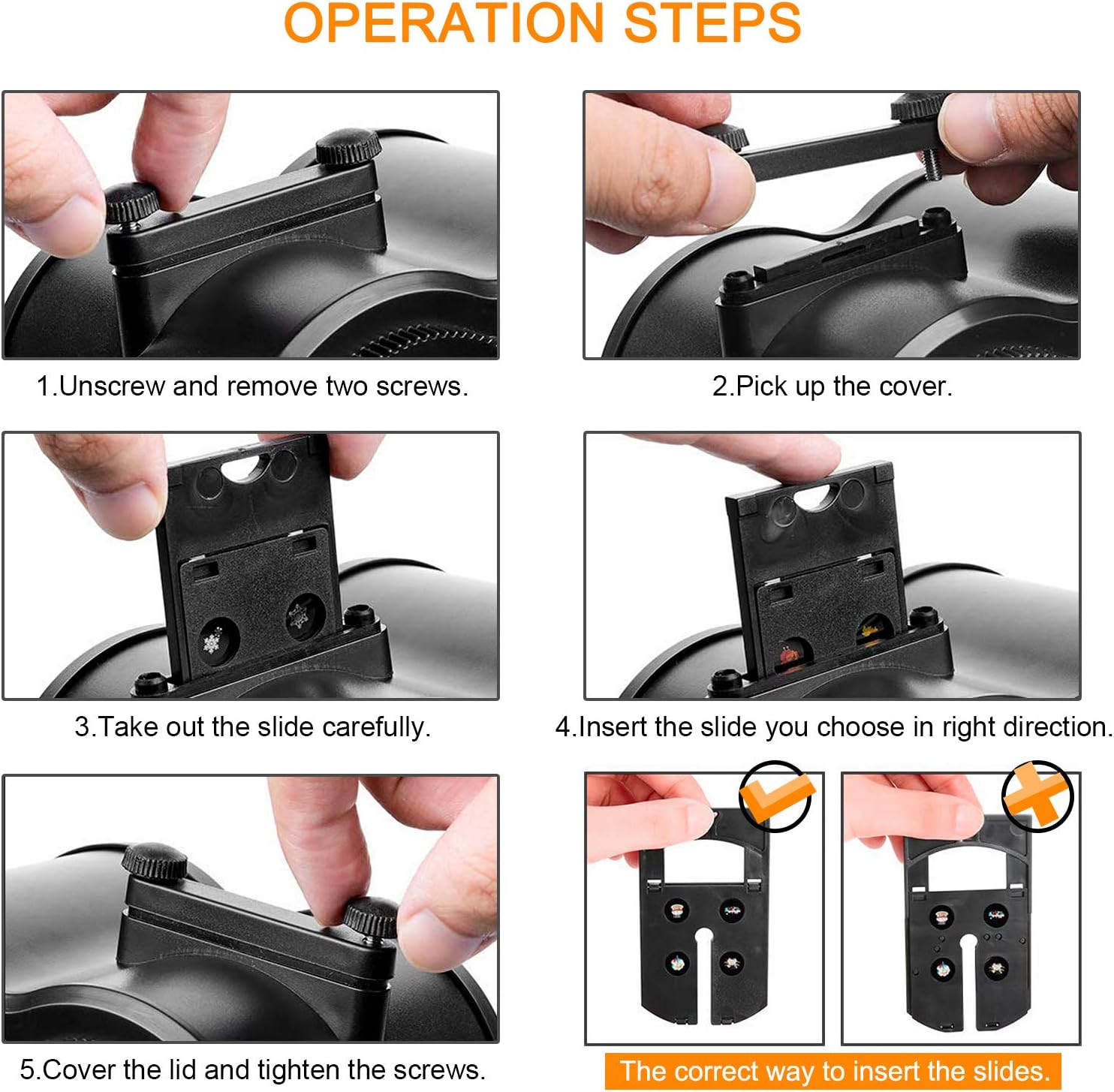 OPERATION STEPS

1.Unscrew and remove two screws.

2.Pick up the cover.

3.Take out the slide carefully.

4.Insert the slide you choose in right direction.

5.Cover the lid and tighten the screws.

The correct way to insert the slides.