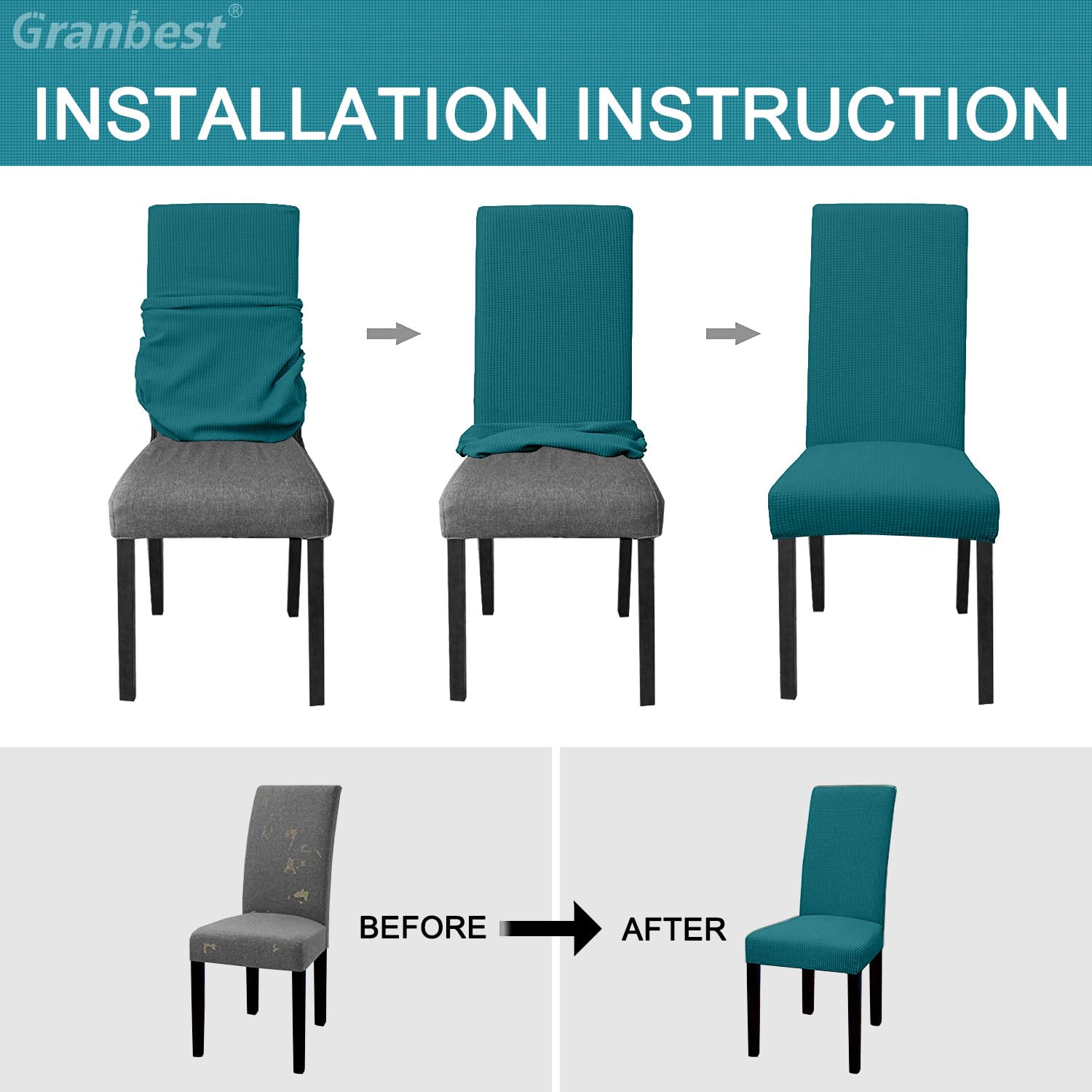 Granbest®

INSTALLATION INSTRUCTION

BEFORE

AFTER