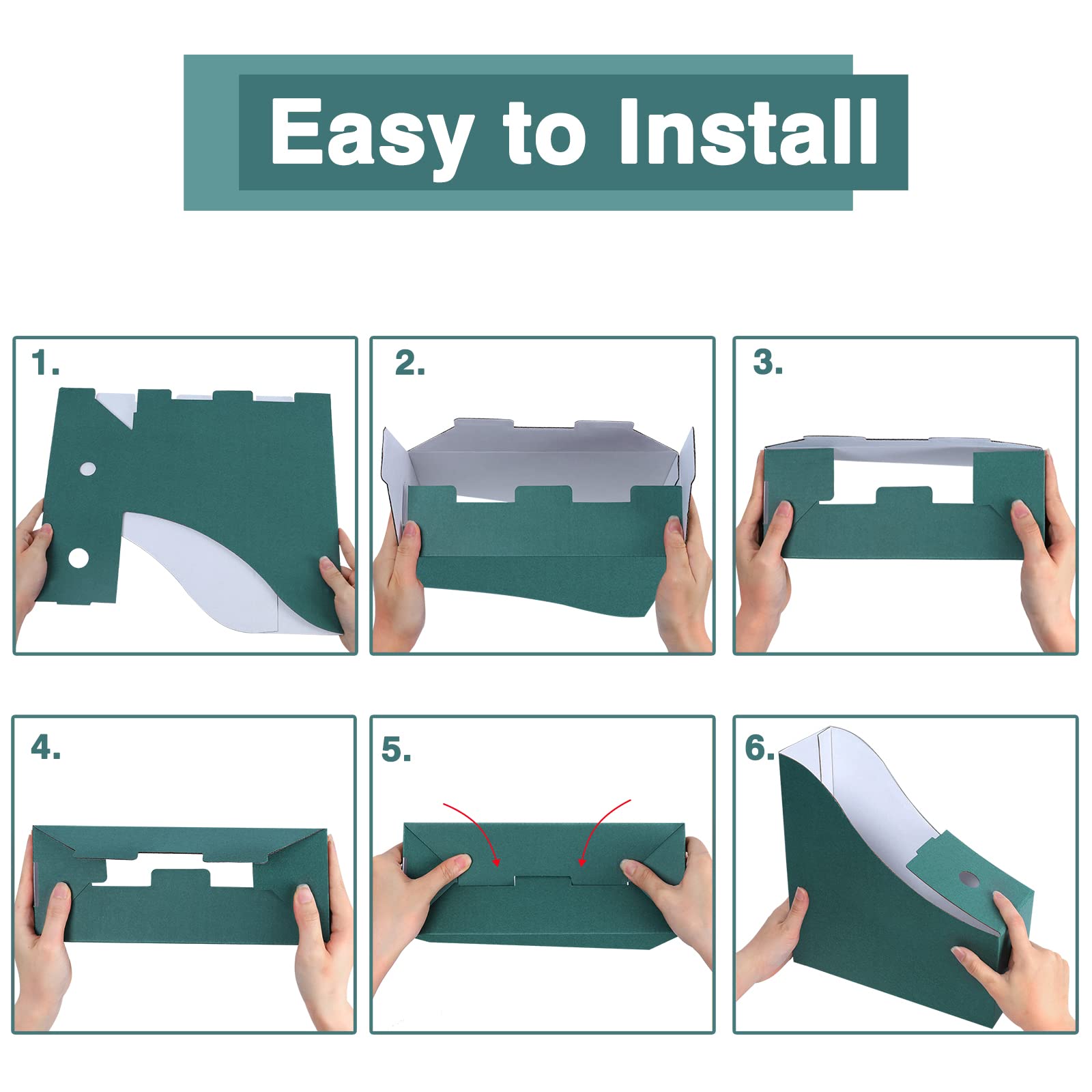 Easy to Install

1.

2.

3.

4.

5.

6.