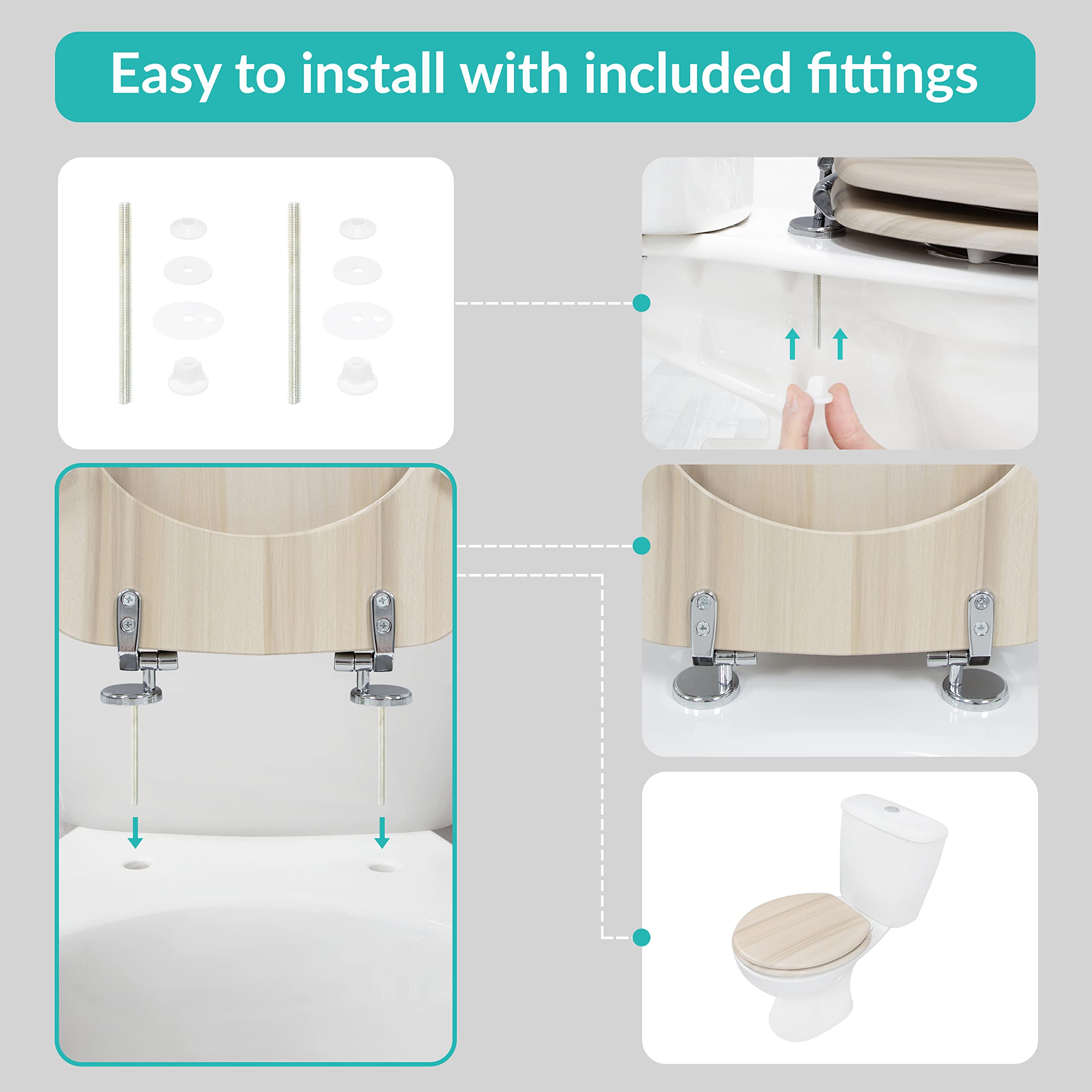 Easy to install with included fittings