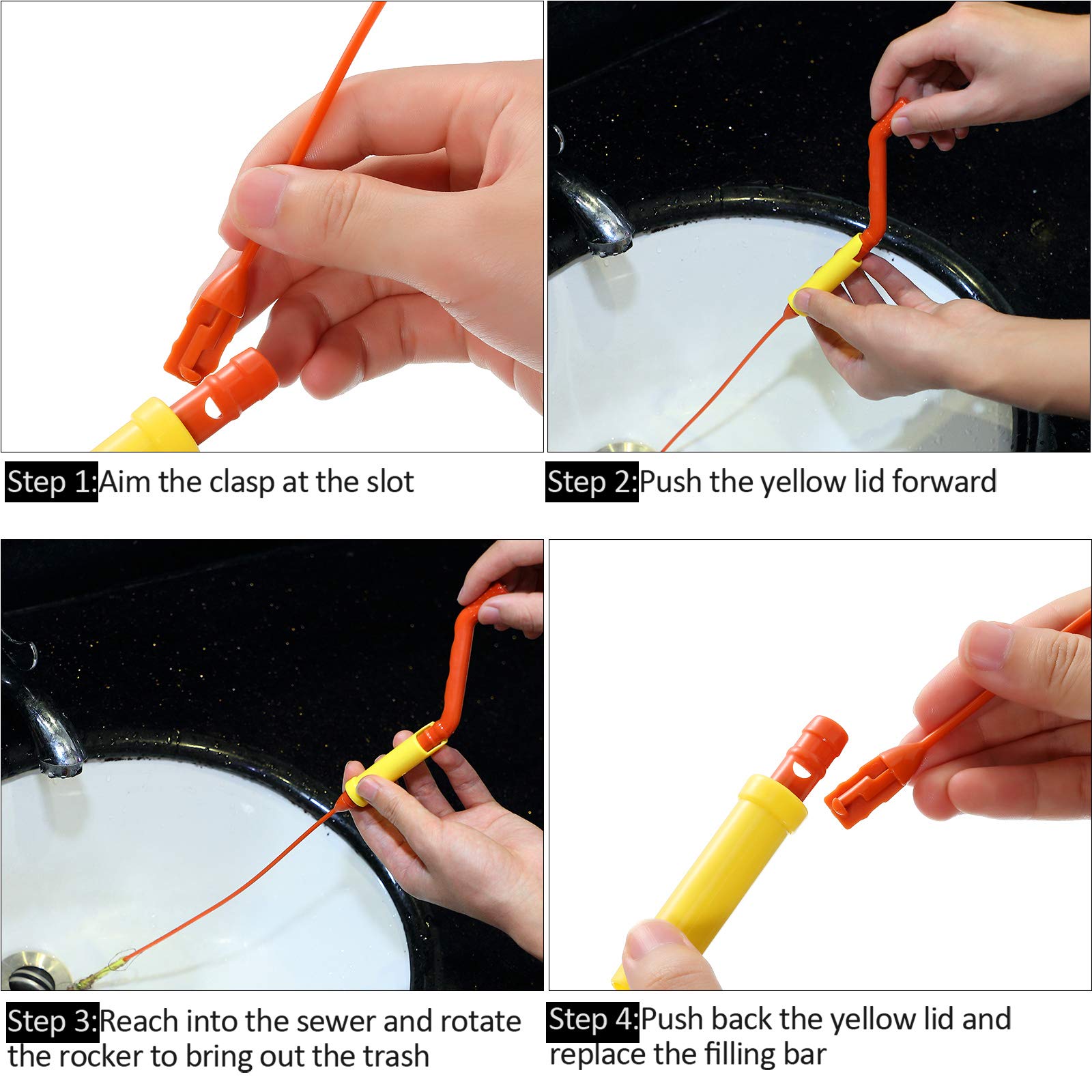 Step 1:Aim the clasp at the slot

Step 2:Push the yellow lid forward

Step 3:Reach into the sewer and rotate the rocker to bring out the trash

Step 4:Push back the yellow lid and replace the filling bar