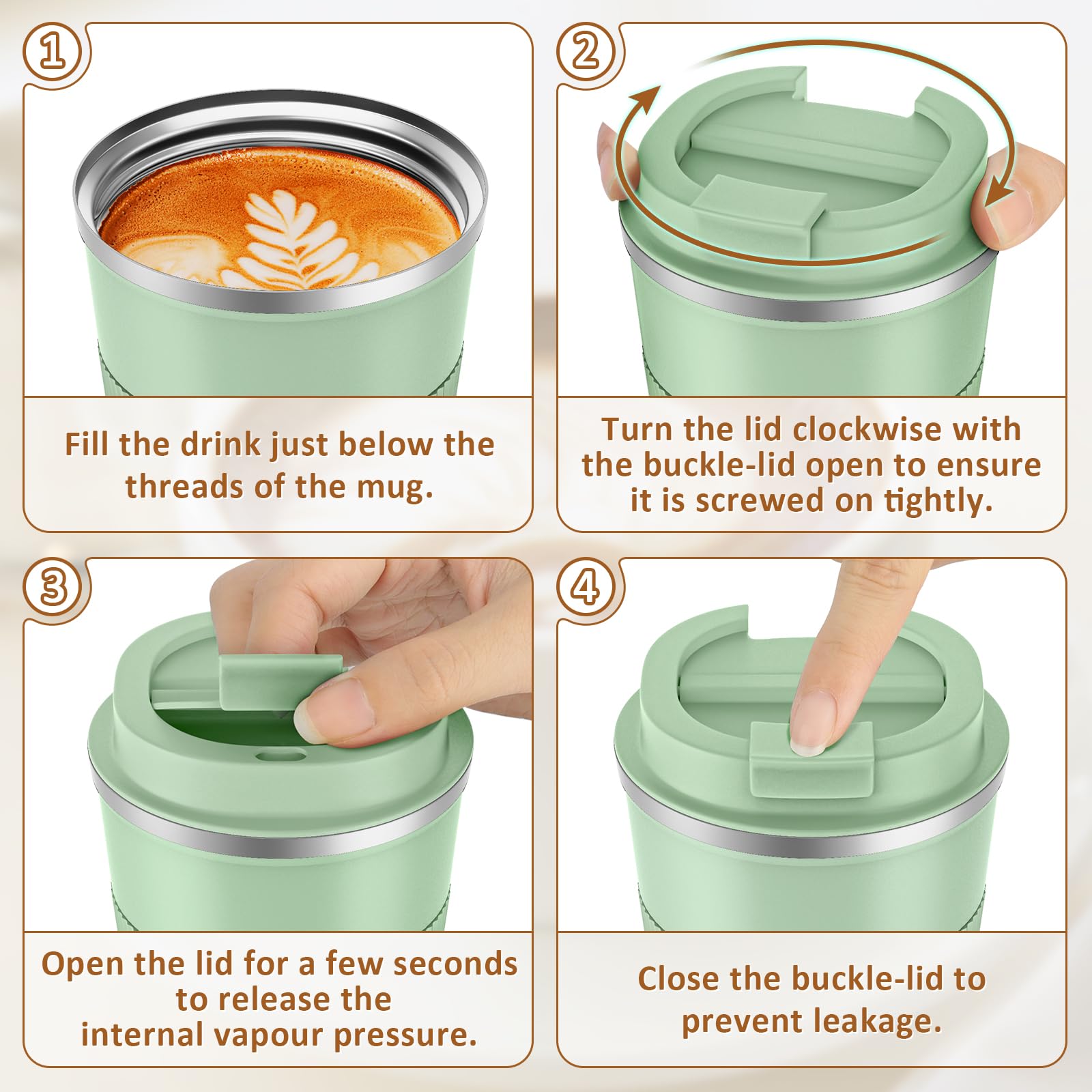 1

Fill the drink just below the threads of the mug.

2

Turn the lid clockwise with the buckle-lid open to ensure it is screwed on tightly.

3

Open the lid for a few seconds to release the internal vapour pressure.

4

Close the buckle-lid to prevent leakage.