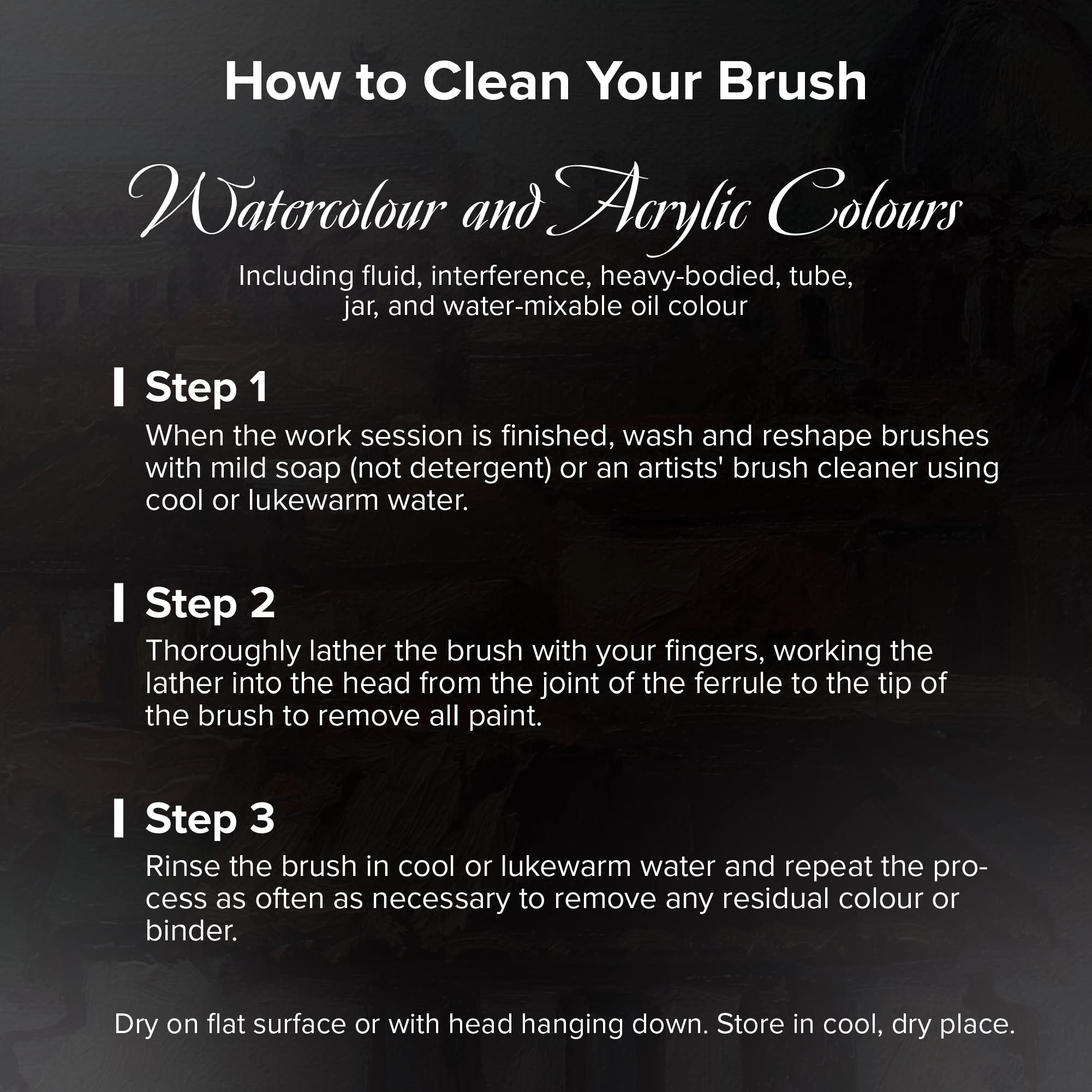 How to Clean Your Brush

Watercolour and Acrylic Colours

Including fluid, interference, heavy-bodied, tube, jar, and water-mixable oil colour

Step 1

When the work session is finished, wash and reshape brushes with mild soap (not detergent) or an artists' brush cleaner using cool or lukewarm water.

Step 2

Thoroughly lather the brush with your fingers, working the lather into the head from the joint of the ferrule to the tip of the brush to remove all paint.

Step 3

Rinse the brush in cool or lukewarm water and repeat the process as often as necessary to remove any residual colour or binder.

Dry on flat surface or with head hanging down. Store in cool, dry place.