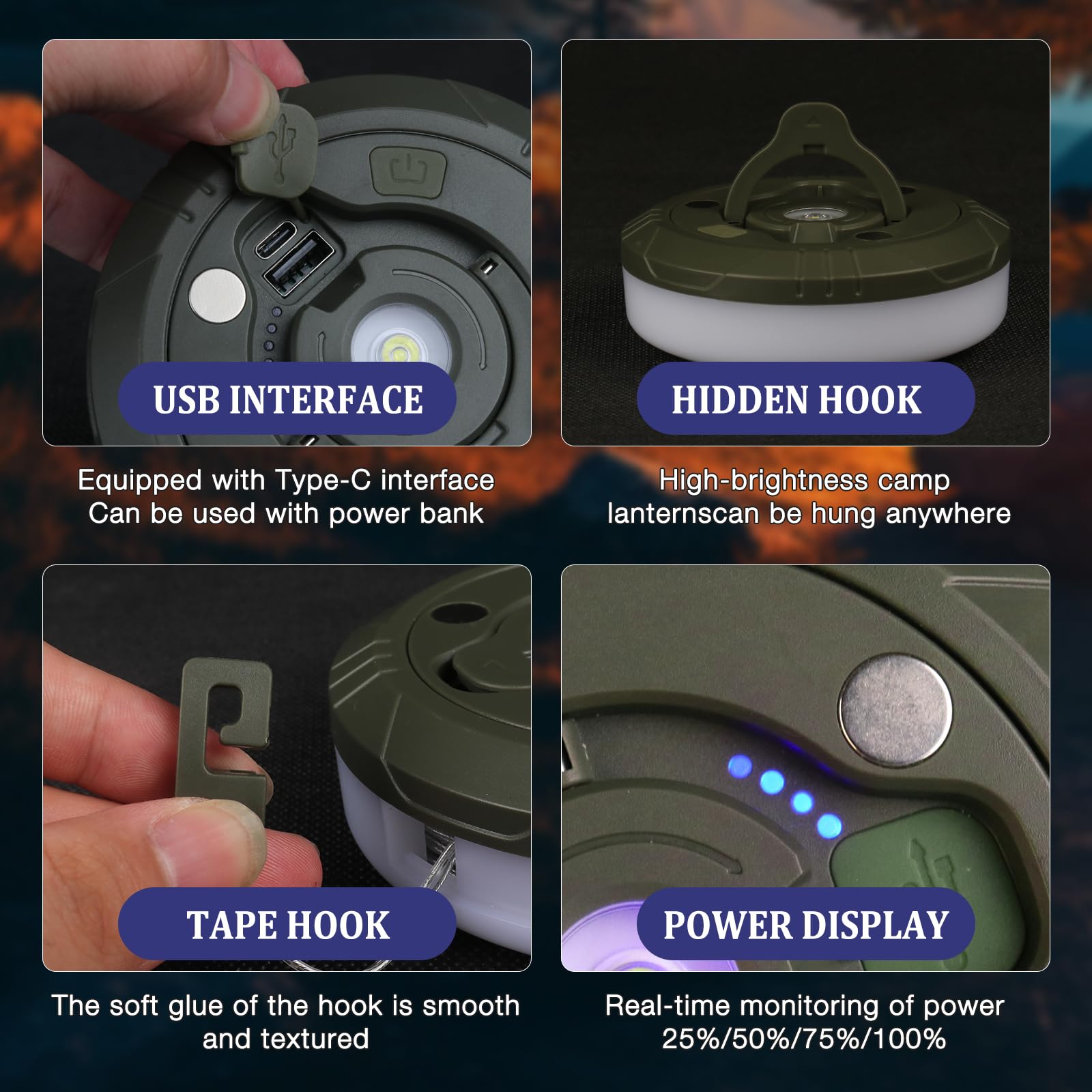 USB INTERFACE

Equipped with Type-C interface
Can be used with power bank

HIDDEN HOOK

High-brightness camp
lanternscan be hung anywhere

TAPE HOOK

The soft glue of the hook is smooth
and textured

POWER DISPLAY

Real-time monitoring of power
25%/50%/75%/100%