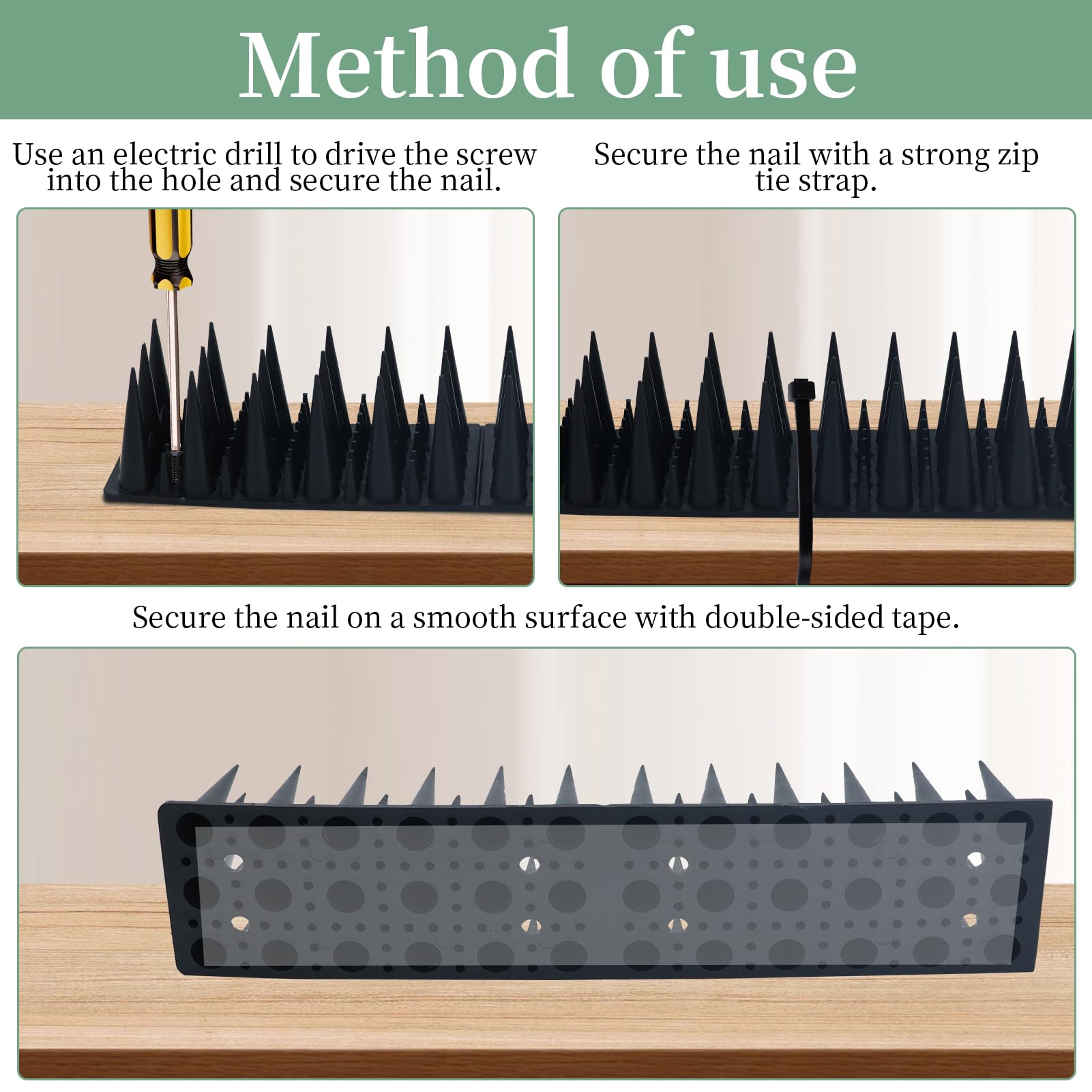 Method of use

Use an electric drill to drive the screw into the hole and secure the nail.

Secure the nail with a strong zip tie strap.

Secure the nail on a smooth surface with double-sided tape.