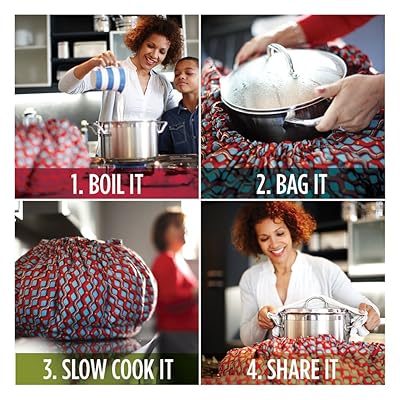 1. BOIL IT

2. BAG IT

3. SLOW COOK IT

4. SHARE IT