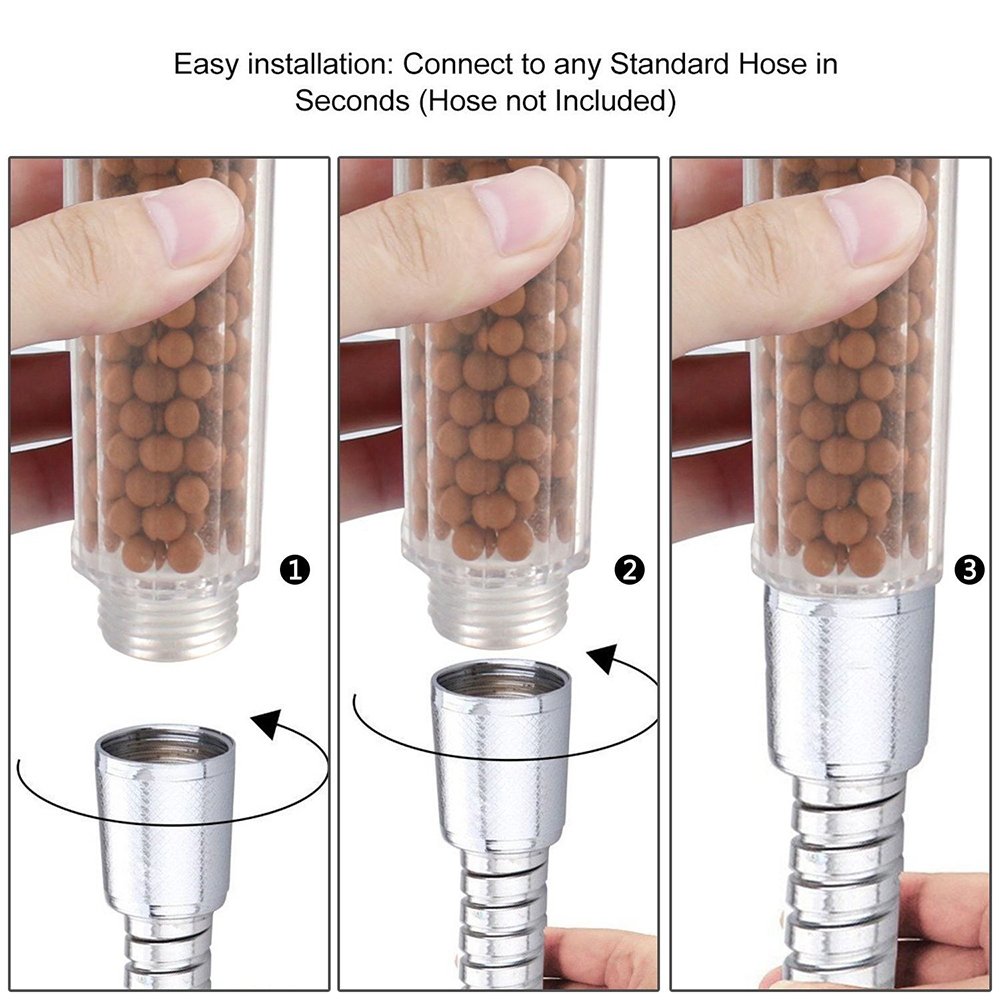 Easy installation: Connect to any Standard Hose in Seconds (Hose not Included)

❶

❷

❸