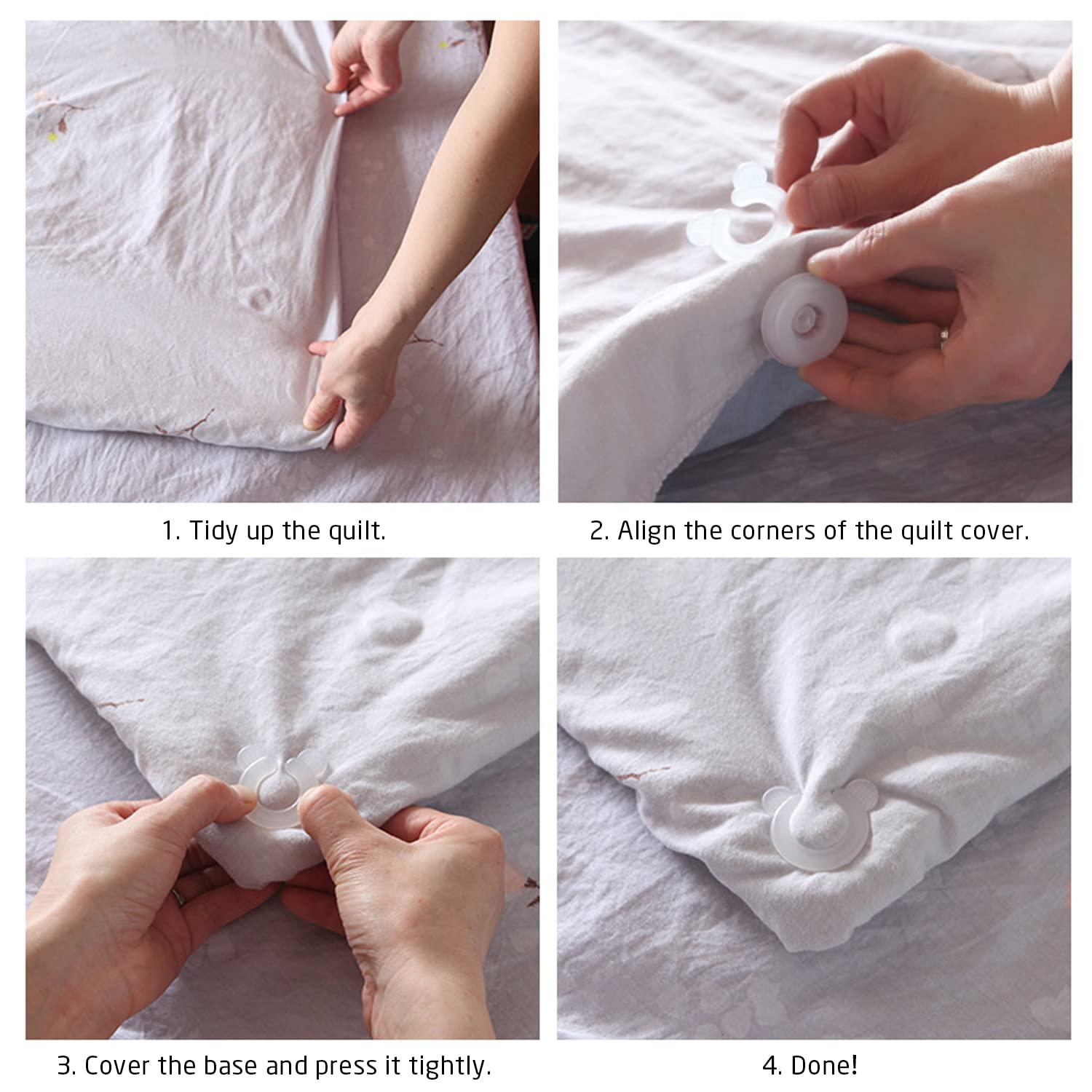 1. Tidy up the quilt.

2. Align the corners of the quilt cover.

3. Cover the base and press it tightly.

4. Done!