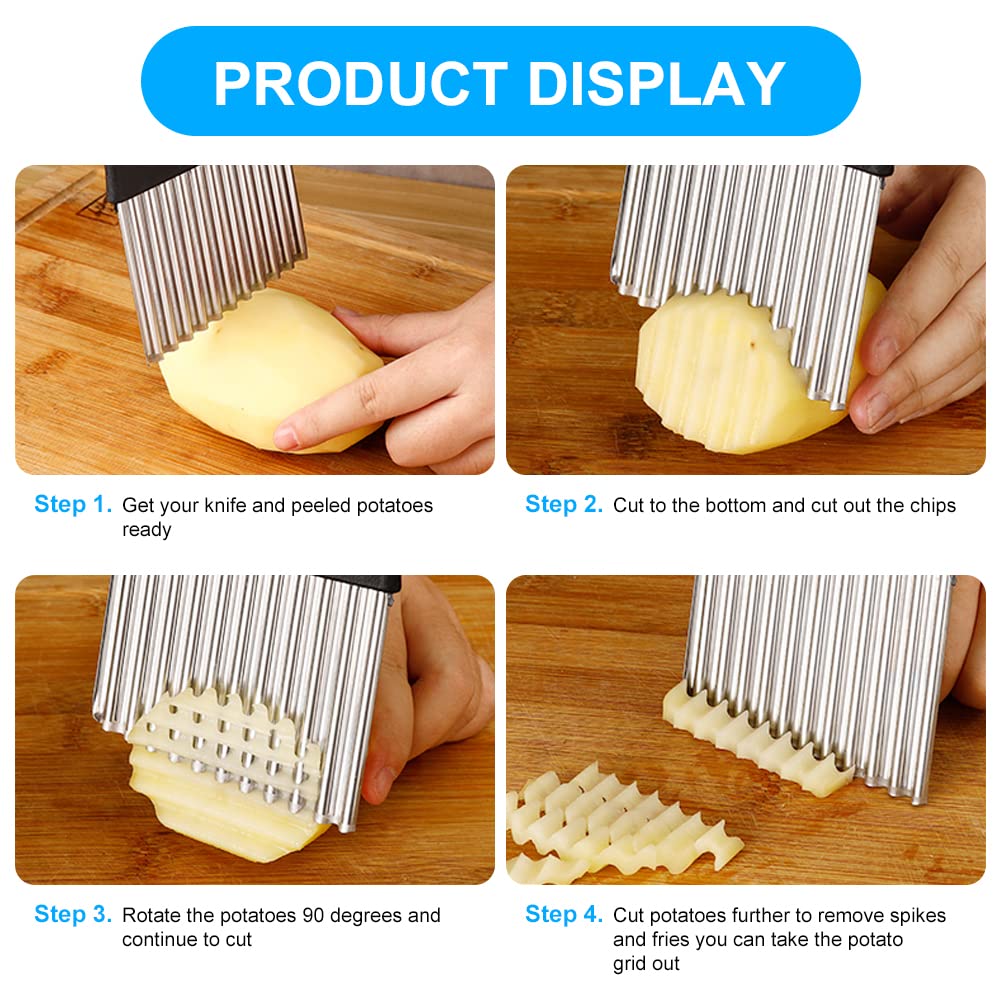 PRODUCT DISPLAY

Step 1. Get your knife and peeled potatoes ready

Step 2. Cut to the bottom and cut out the chips

Step 3. Rotate the potatoes 90 degrees and continue to cut

Step 4. Cut potatoes further to remove spikes and fries you can take the potato grid out