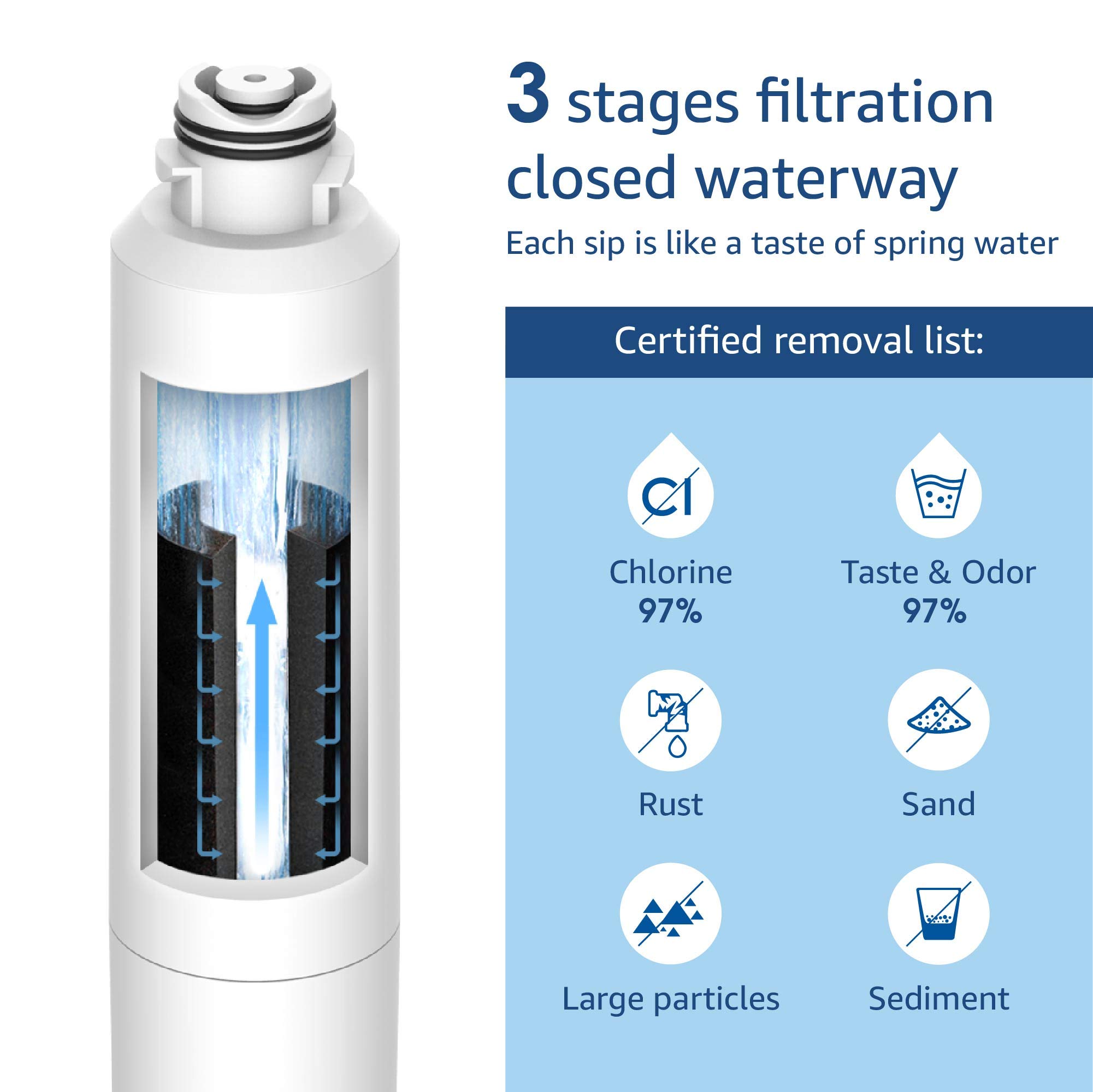 3 stages filtration closed waterway

Each sip is like a taste of spring water

Certified removal list:

Cl

Chlorine
97%

Taste & Odor
97%

Rust

Sand

Large particles

Sediment