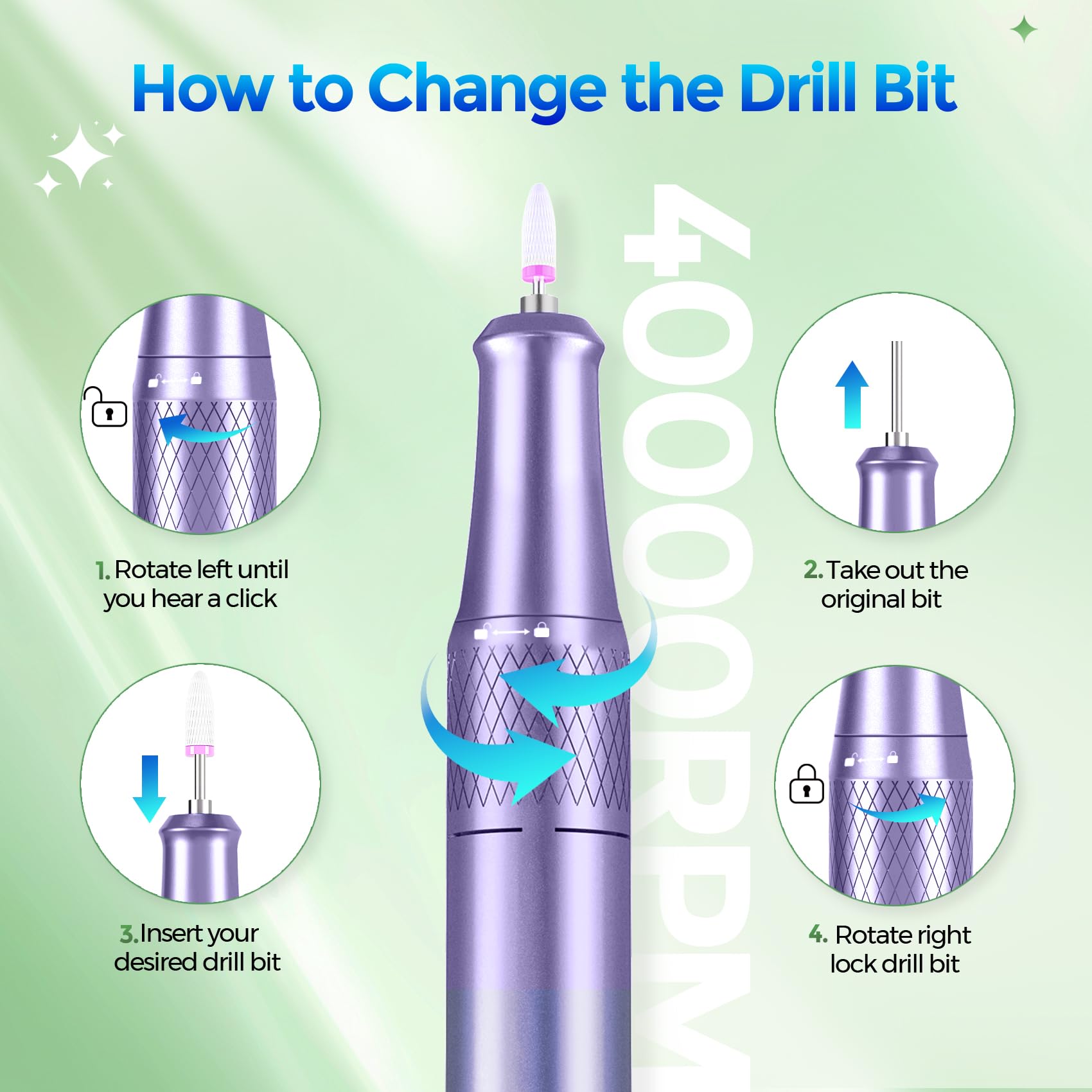 How to Change the Drill Bit

40000RPM

1. Rotate left until you hear a click

2. Take out the original bit

3. Insert your desired drill bit

4. Rotate right lock drill bit