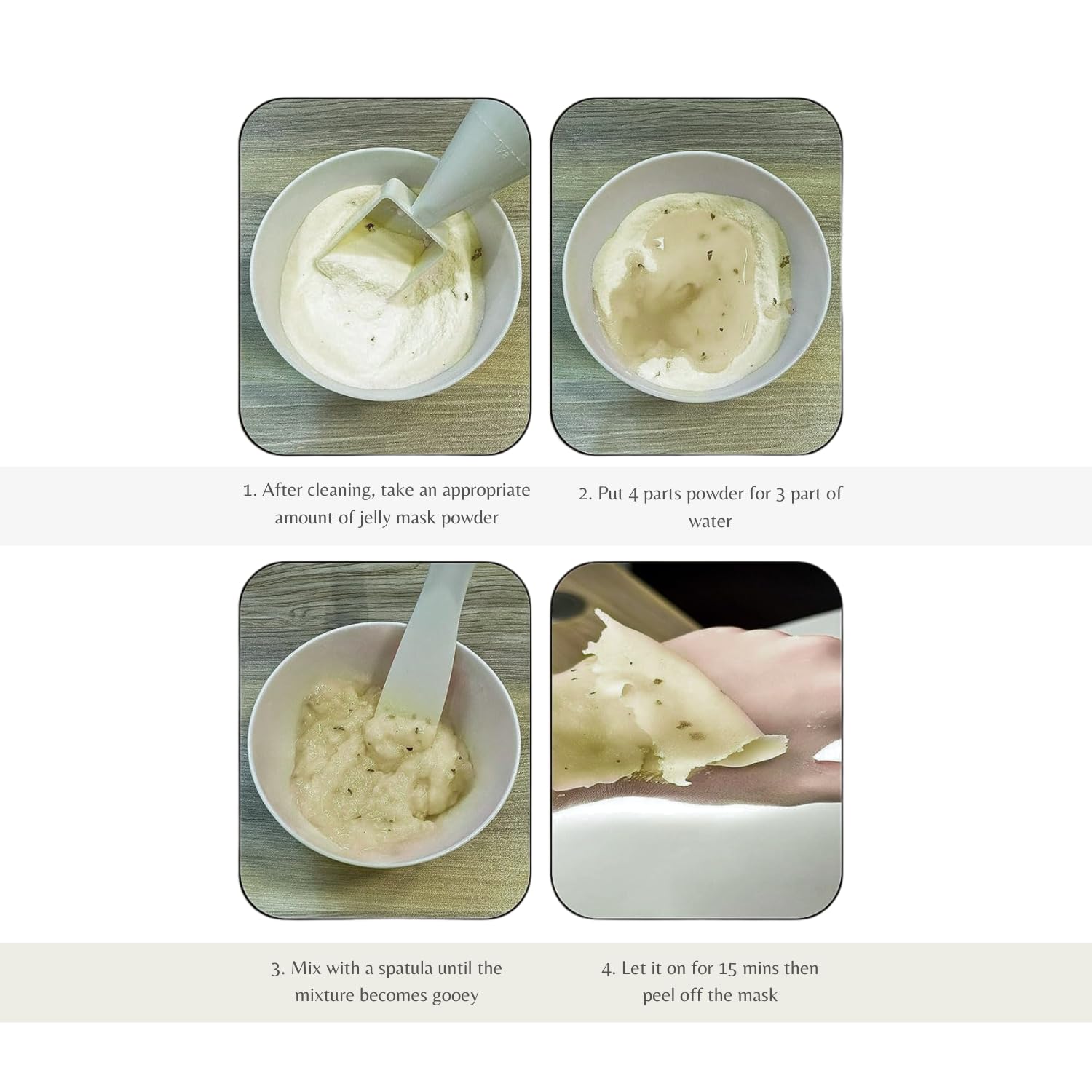 1. After cleaning, take an appropriate amount of jelly mask powder

2. Put 4 parts powder for 3 part of water

3. Mix with a spatula until the mixture becomes gooey

4. Let it on for 15 mins then peel off the mask