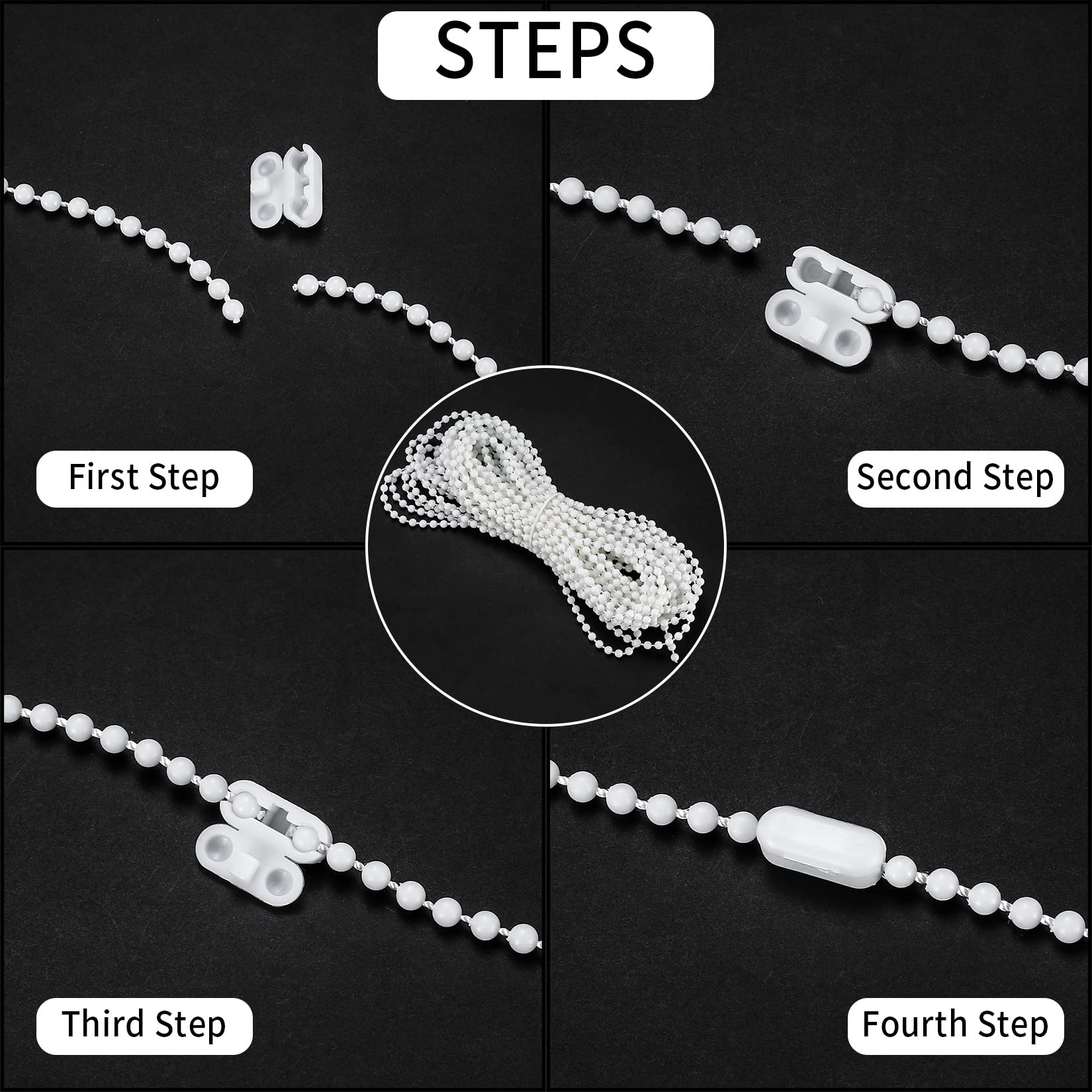 STEPS

First Step

Second Step

Third Step

Fourth Step