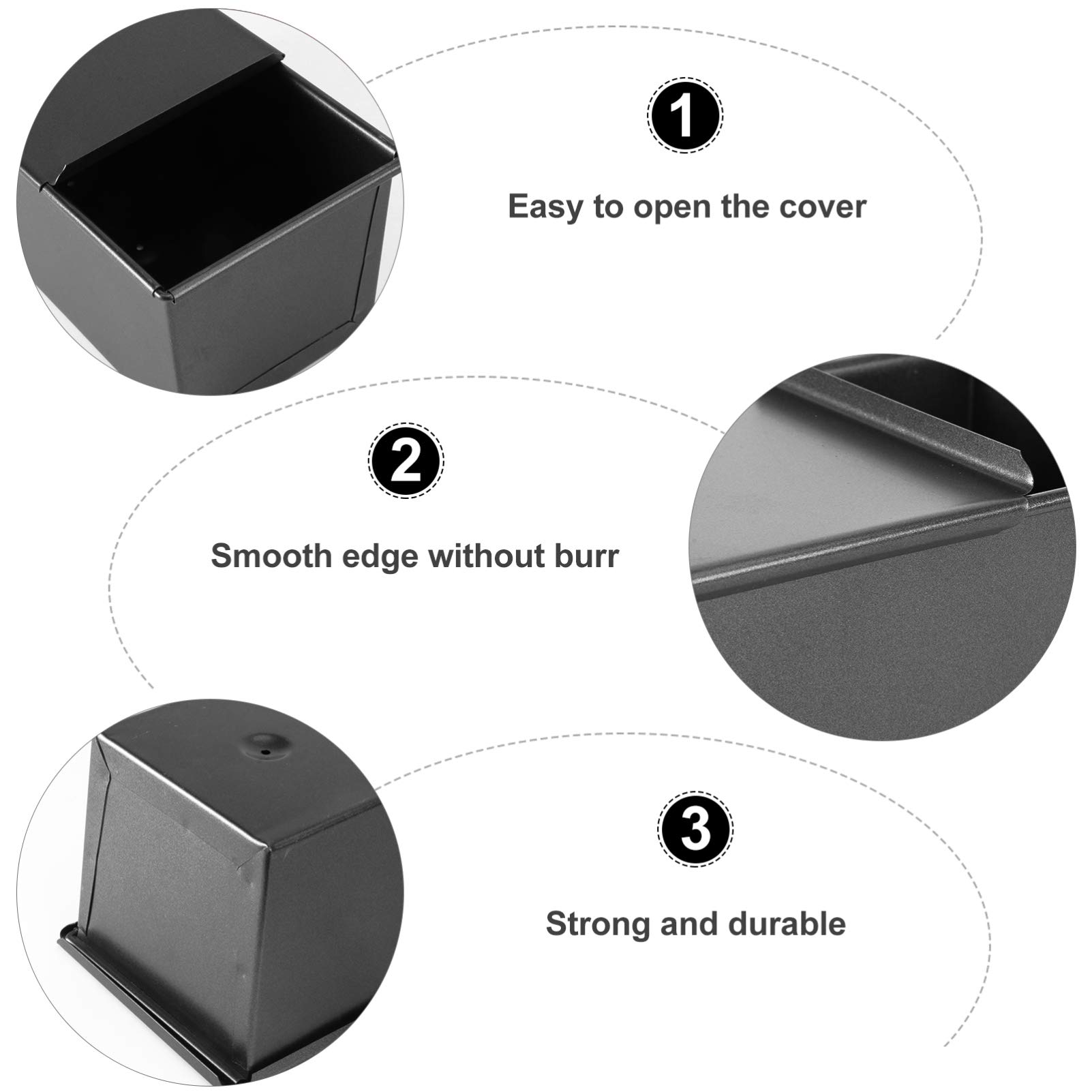 1

Easy to open the cover

2

Smooth edge without burr

3

Strong and durable