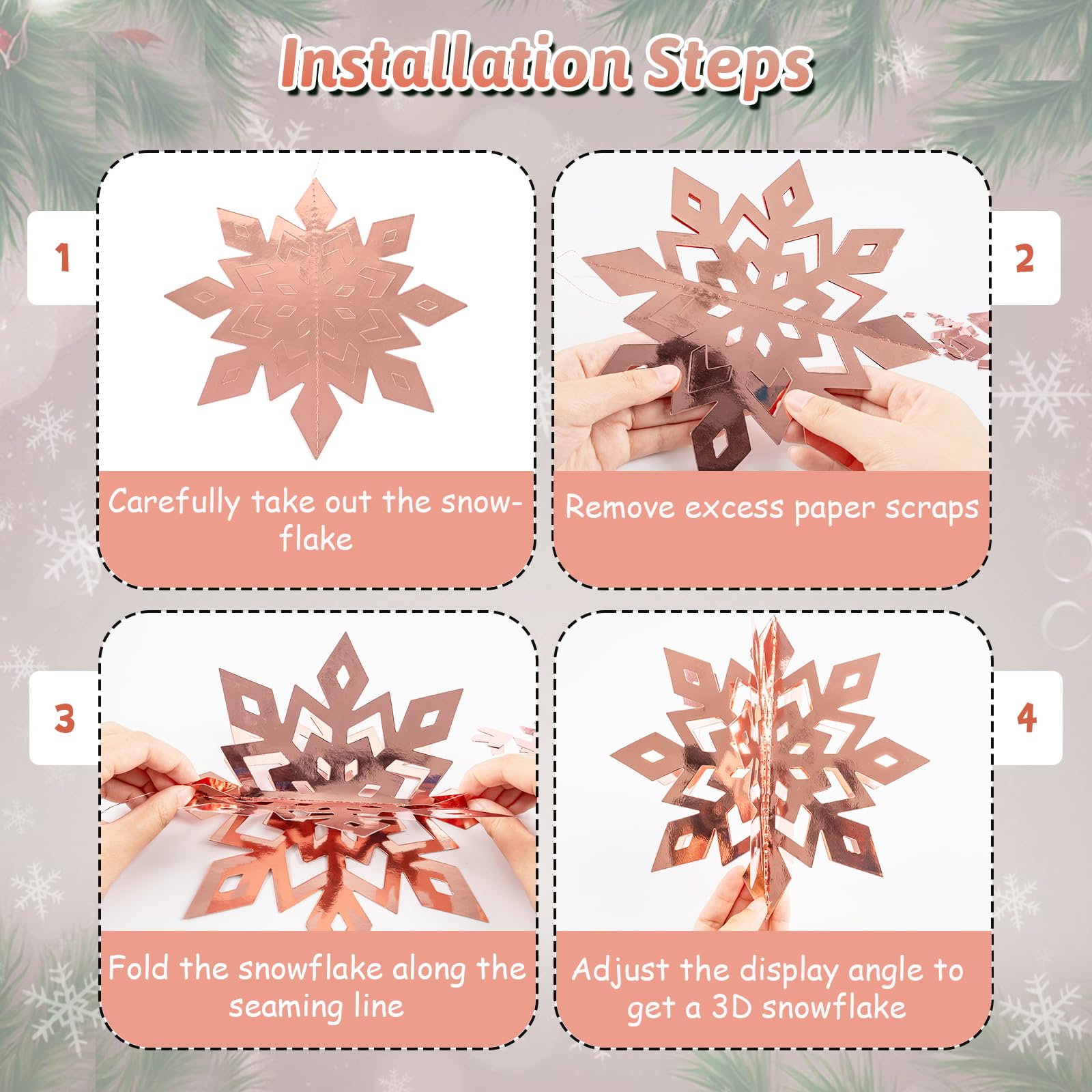 Installation Steps

1

Carefully take out the snowflake

2

Remove excess paper scraps

3

Fold the snowflake along the seaming line

4

Adjust the display angle to get a 3D snowflake