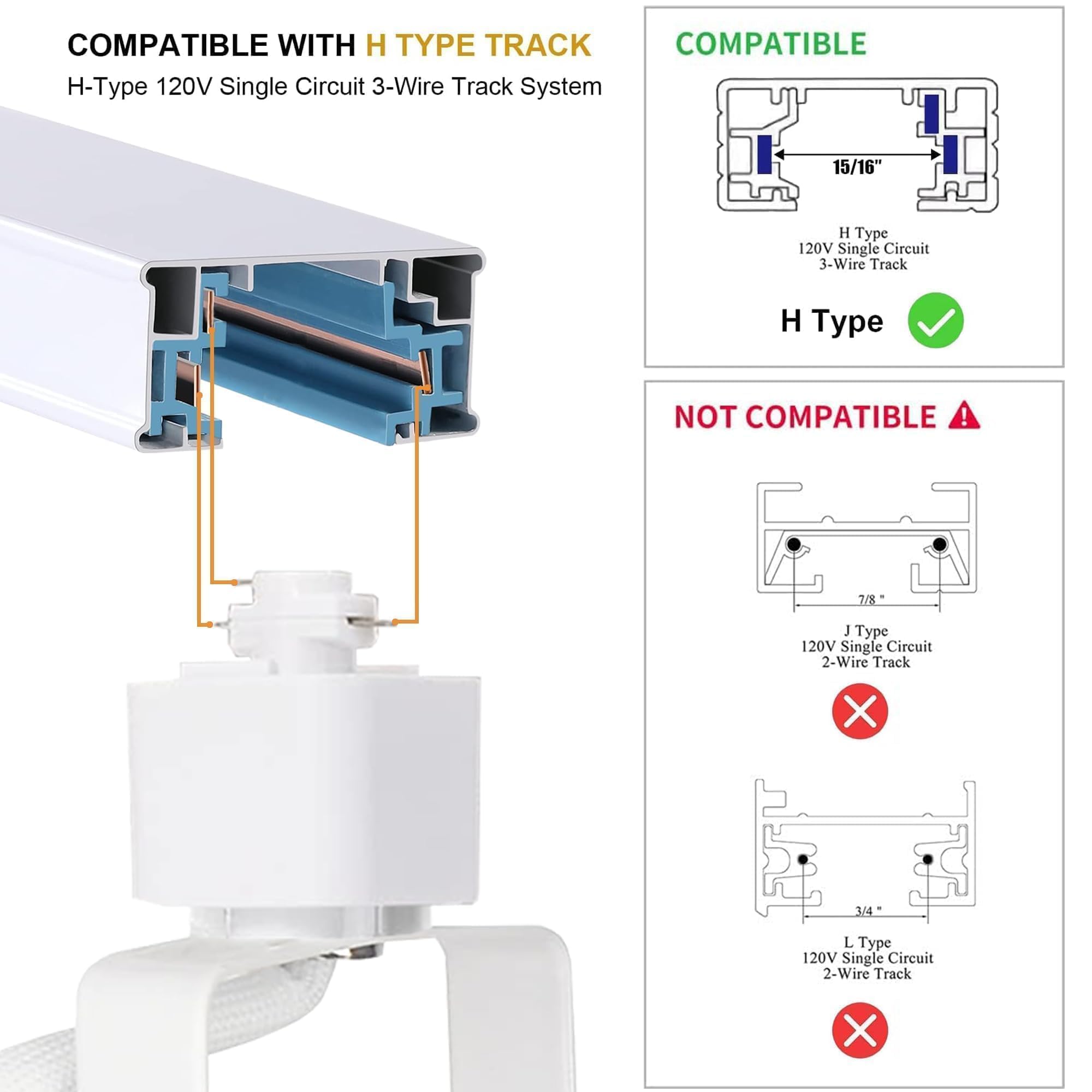 COMPATIBLE WITH H TYPE TRACK
H-Type 120V Single Circuit 3-Wire Track System

COMPATIBLE

15/16"

H Type
120V Single Circuit
3-Wire Track

H Type

NOT COMPATIBLE

7/8 "

J Type
120V Single Circuit
2-Wire Track

3/4 "

L Type
120V Single Circuit
2-Wire Track