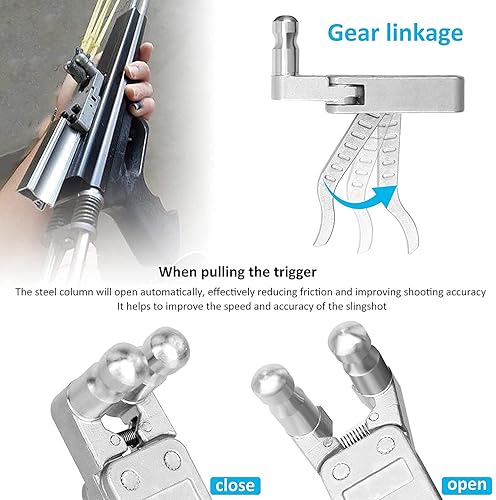 Gear linkage

When pulling the trigger

The steel column will open automatically, effectively reducing friction and improving shooting accuracy
It helps to improve the speed and accuracy of the slingshot

close

open