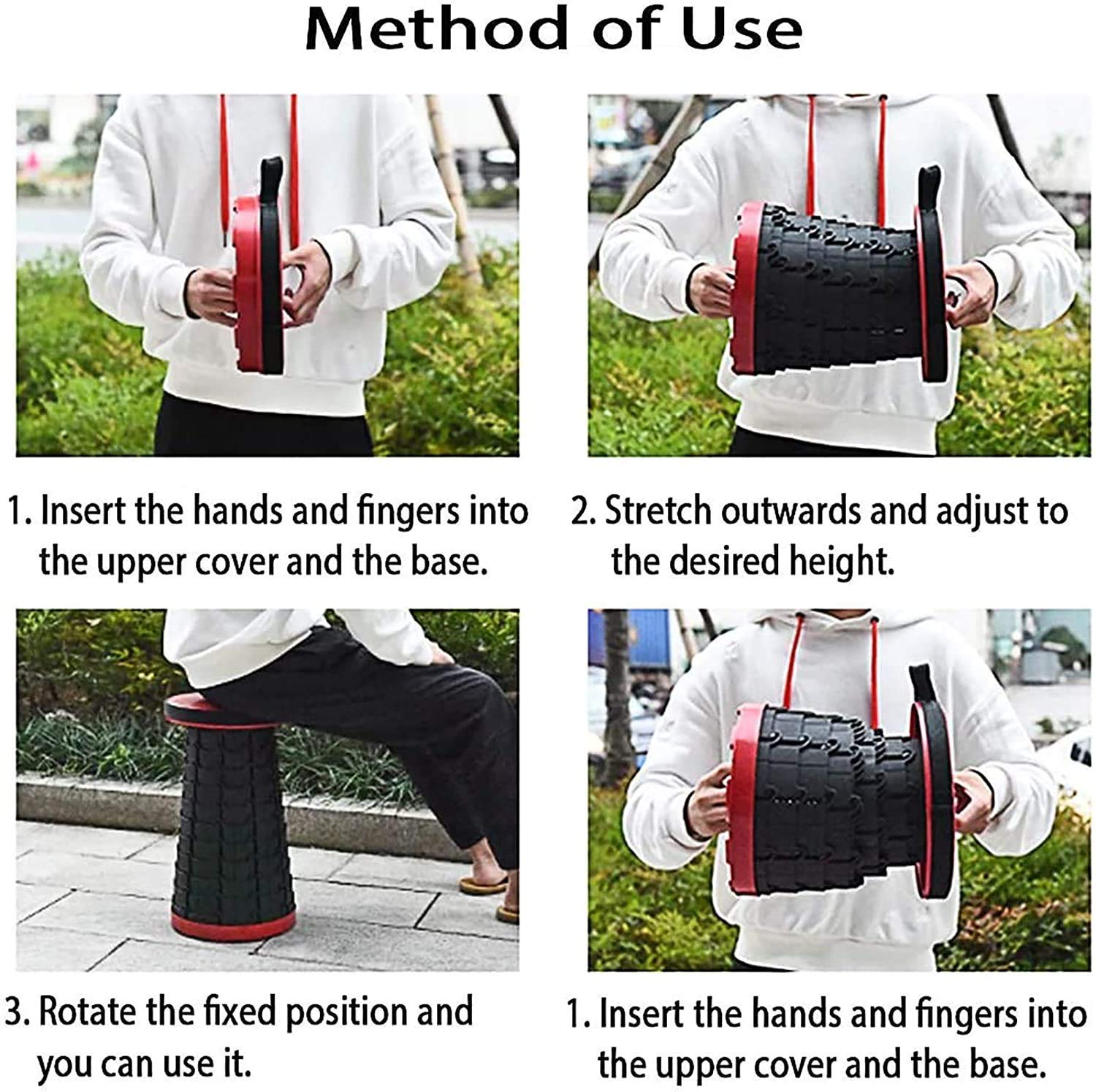 Method of Use

1. Insert the hands and fingers into the upper cover and the base.

2. Stretch outwards and adjust to the desired height.

3. Rotate the fixed position and you can use it.

1. Insert the hands and fingers into the upper cover and the base.