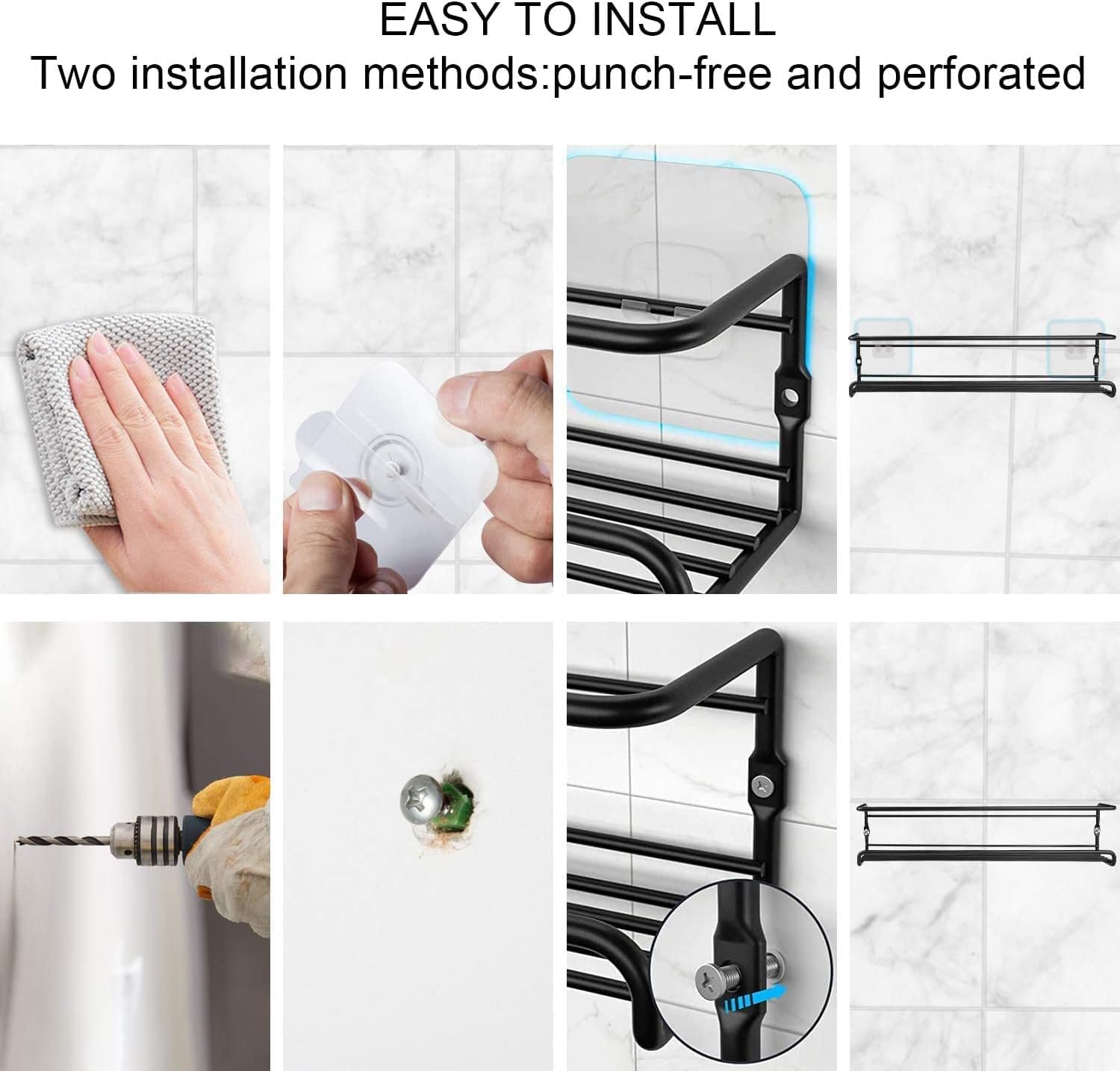 EASY TO INSTALL
Two installation methods:punch-free and perforated