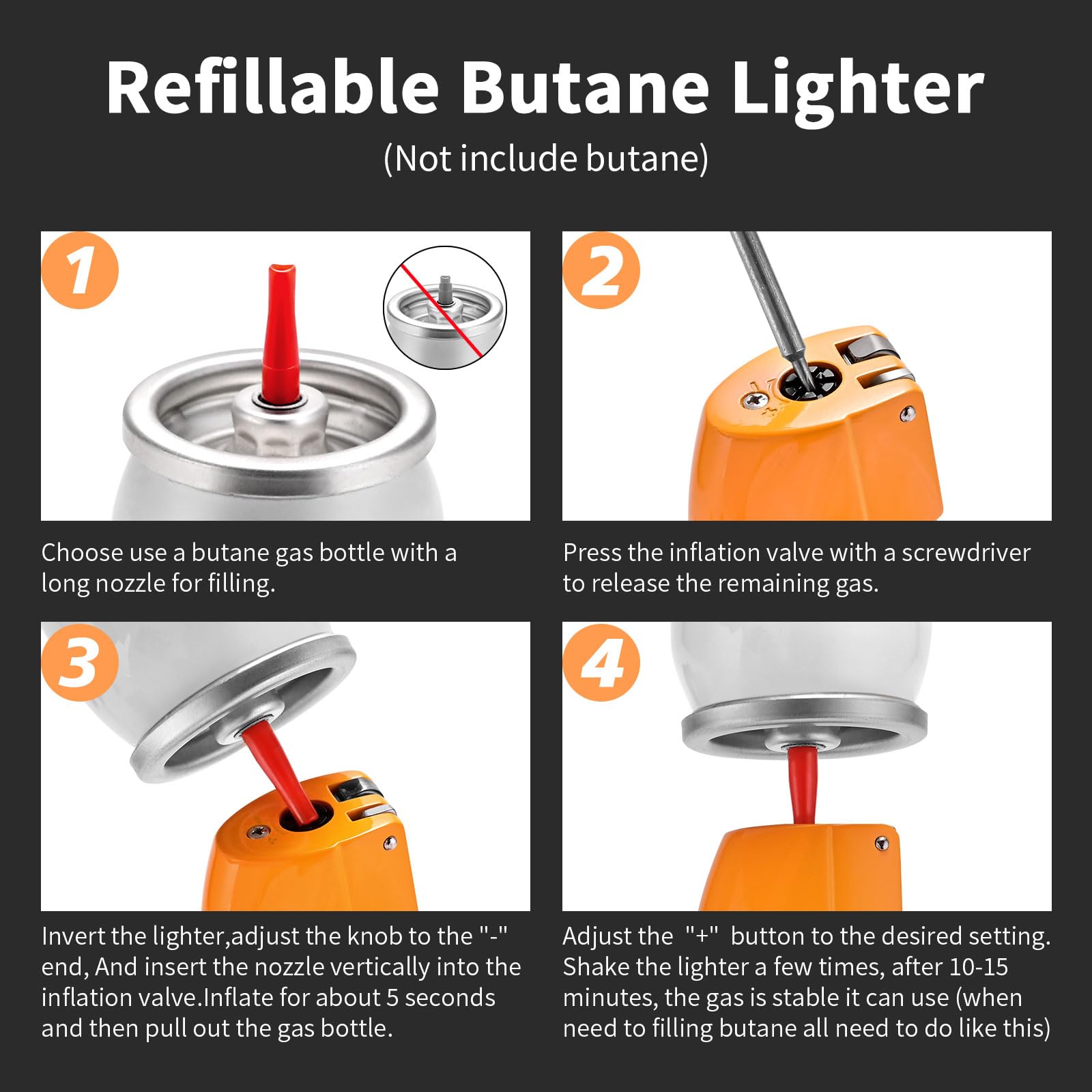 Refillable Butane Lighter
(Not include butane)

1

Choose use a butane gas bottle with a long nozzle for filling.

2

Press the inflation valve with a screwdriver to release the remaining gas.

3

Invert the lighter,adjust the knob to the "-" end, And insert the nozzle vertically into the inflation valve.Inflate for about 5 seconds and then pull out the gas bottle.

4

Adjust the "+" button to the desired setting. Shake the lighter a few times, after 10-15 minutes, the gas is stable it can use (when need to filling butane all need to do like this)