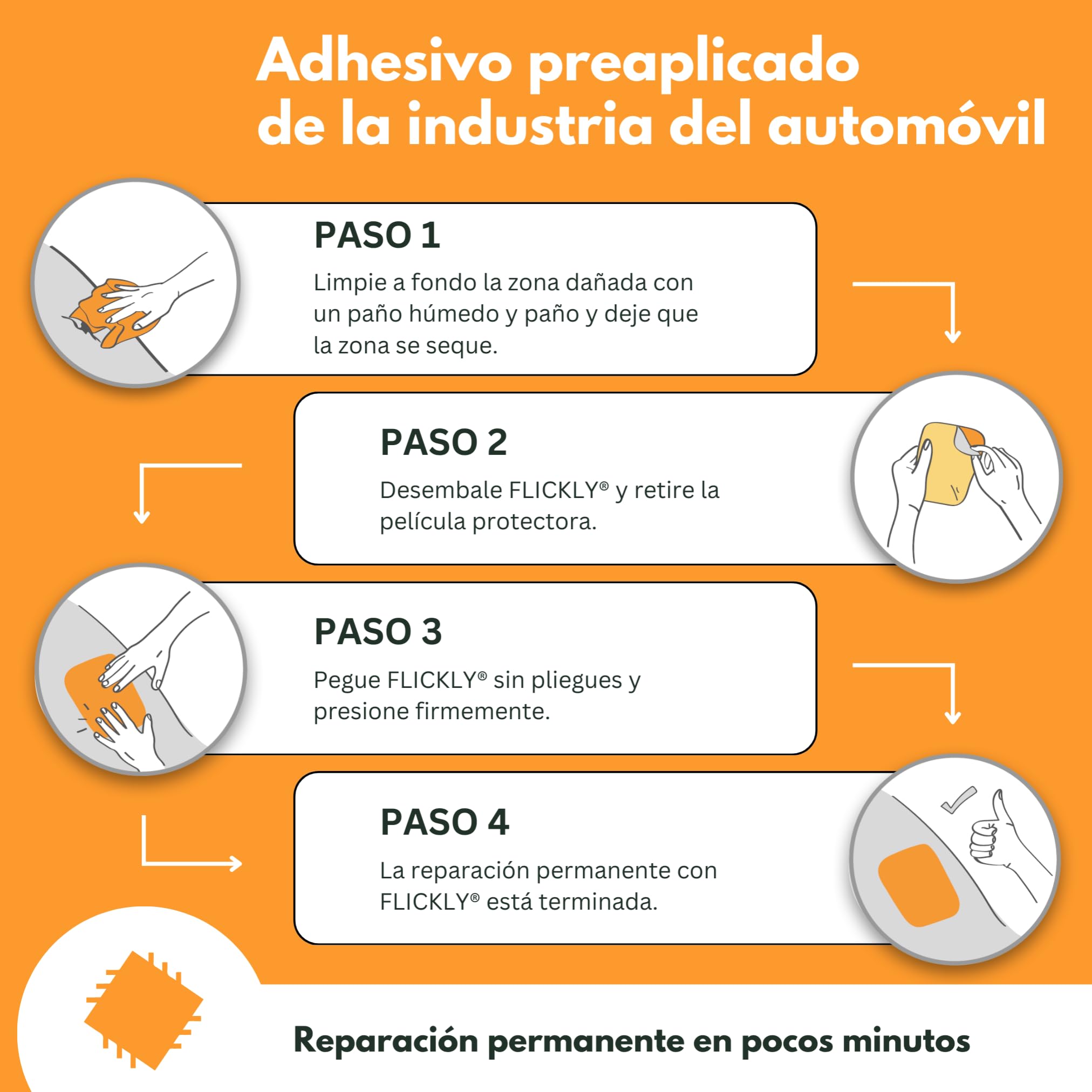 Adhesivo preaplicado de la industria del automóvil

PASO 1

Limpie a fondo la zona dañada con un paño húmedo y paño y deje que la zona se seque.

PASO 2

Desembale FLICKLY® y retire la película protectora.

PASO 3

Pegue FLICKLY® sin pliegues y presione firmemente.

PASO 4

La reparación permanente con FLICKLY® está terminada.

Reparación permanente en pocos minutos