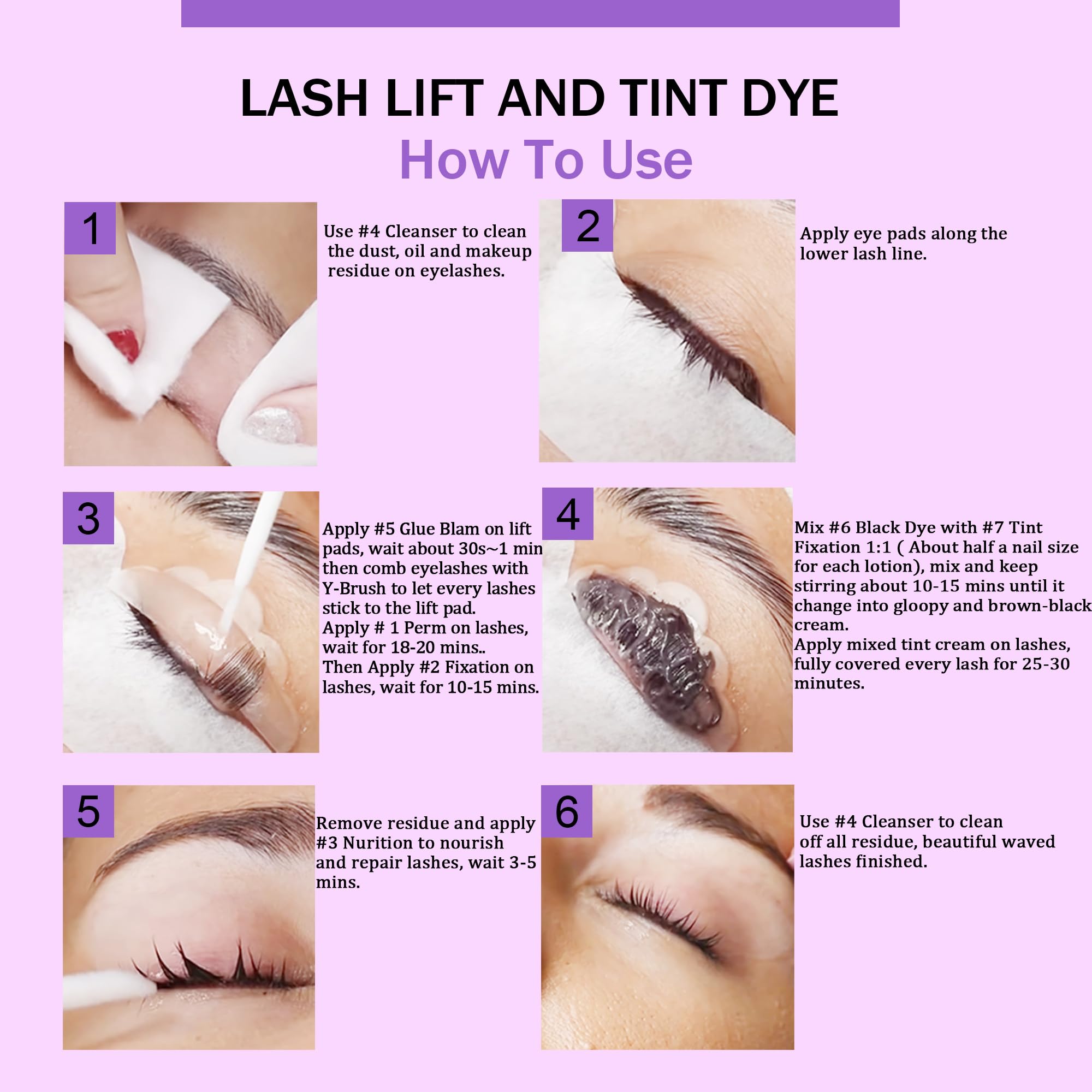 LASH LIFT AND TINT DYE

How To Use

1

Use #4 Cleanser to clean the dust, oil and makeup residue on eyelashes.

2

Apply eye pads along the lower lash line.

3

Apply #5 Glue Blam on lift pads, wait about 30s~1 min then comb eyelashes with Y-Brush to let every lashes stick to the lift pad.
Apply # 1 Perm on lashes, wait for 18-20 mins..
Then Apply #2 Fixation on lashes, wait for 10-15 mins.

4

Mix #6 Black Dye with #7 Tint Fixation 1:1 ( About half a nail size for each lotion), mix and keep stirring about 10-15 mins until it change into gloopy and brown-black cream.
Apply mixed tint cream on lashes, fully covered every lash for 25-30 minutes.

5

Remove residue and apply #3 Nurition to nourish and repair lashes, wait 3-5 mins.

6

Use #4 Cleanser to clean off all residue, beautiful waved lashes finished.